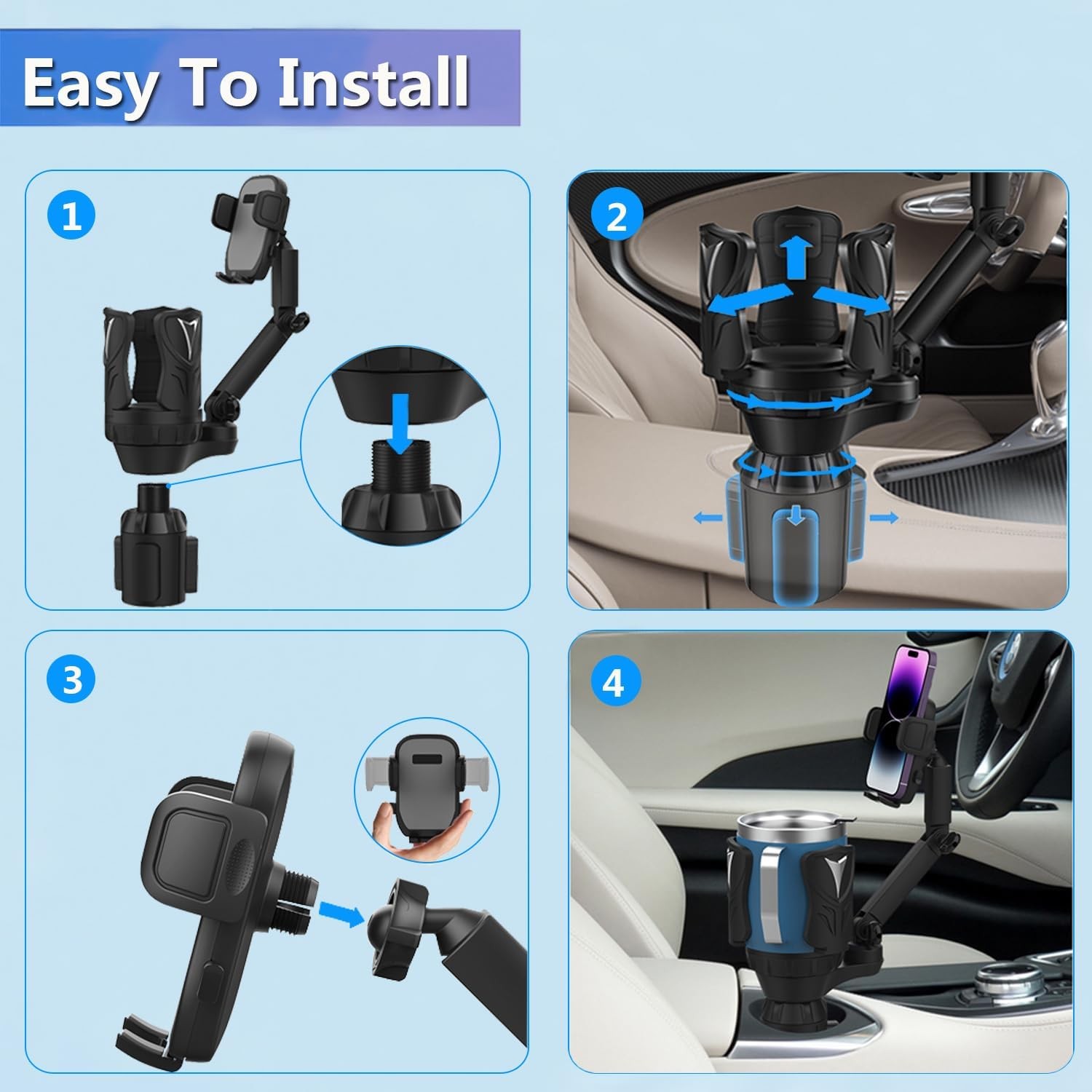 Easy To Install

1

2

3

4