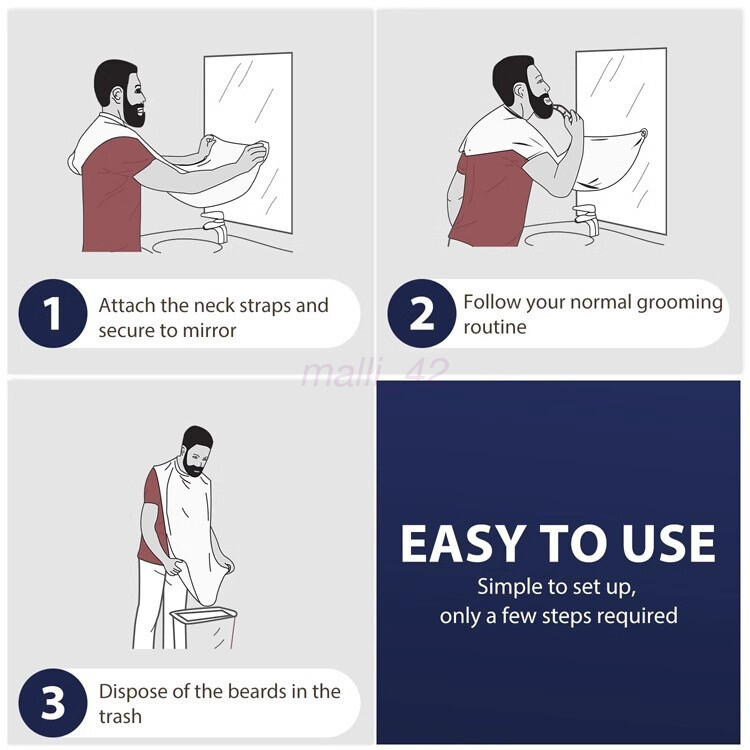 1 Attach the neck straps and secure to mirror

2 Follow your normal grooming routine

malli_42

3 Dispose of the beards in the trash

EASY TO USE
Simple to set up, only a few steps required