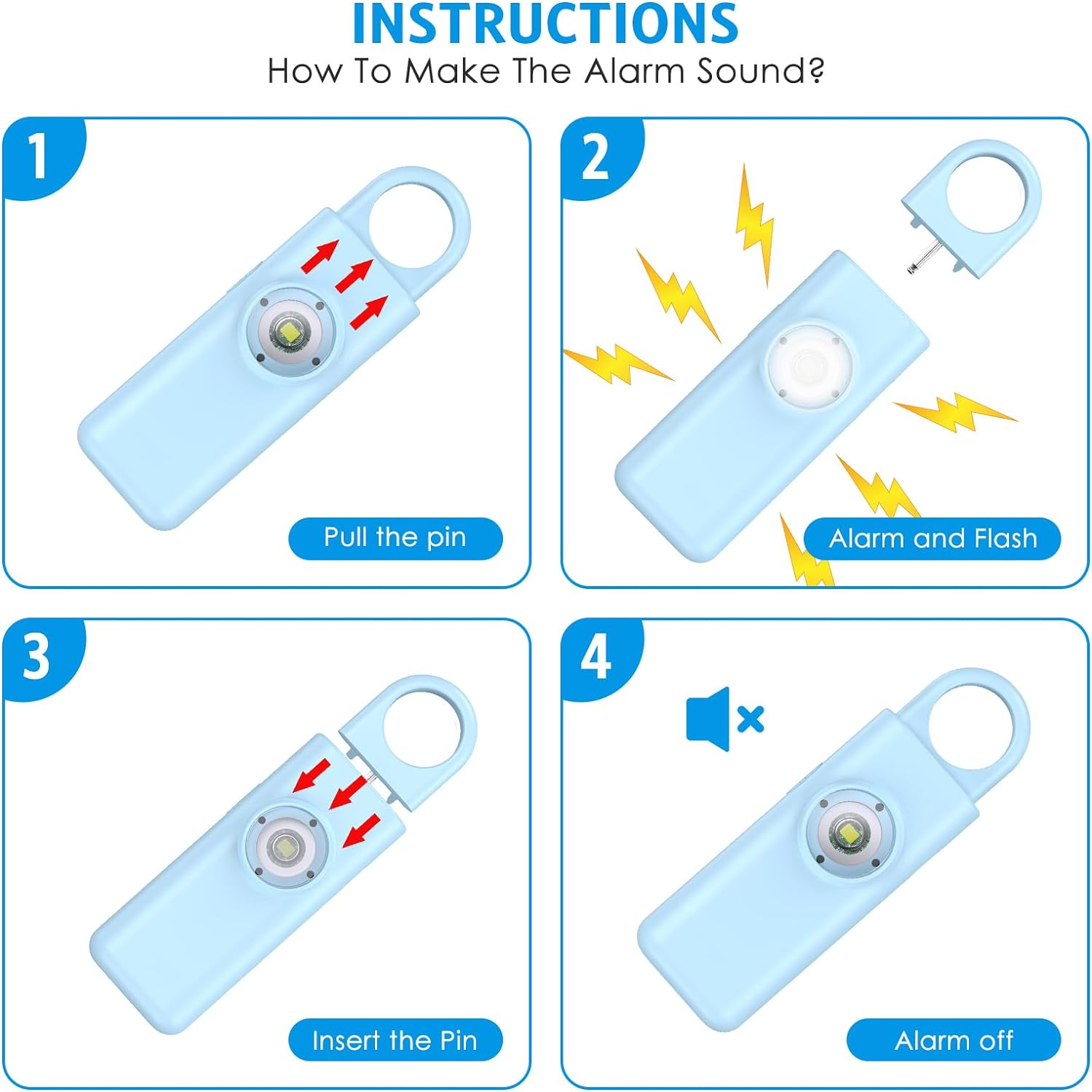 INSTRUCTIONS
How To Make The Alarm Sound?

1
Pull the pin

2
Alarm and Flash

3
Insert the Pin

4
Alarm off