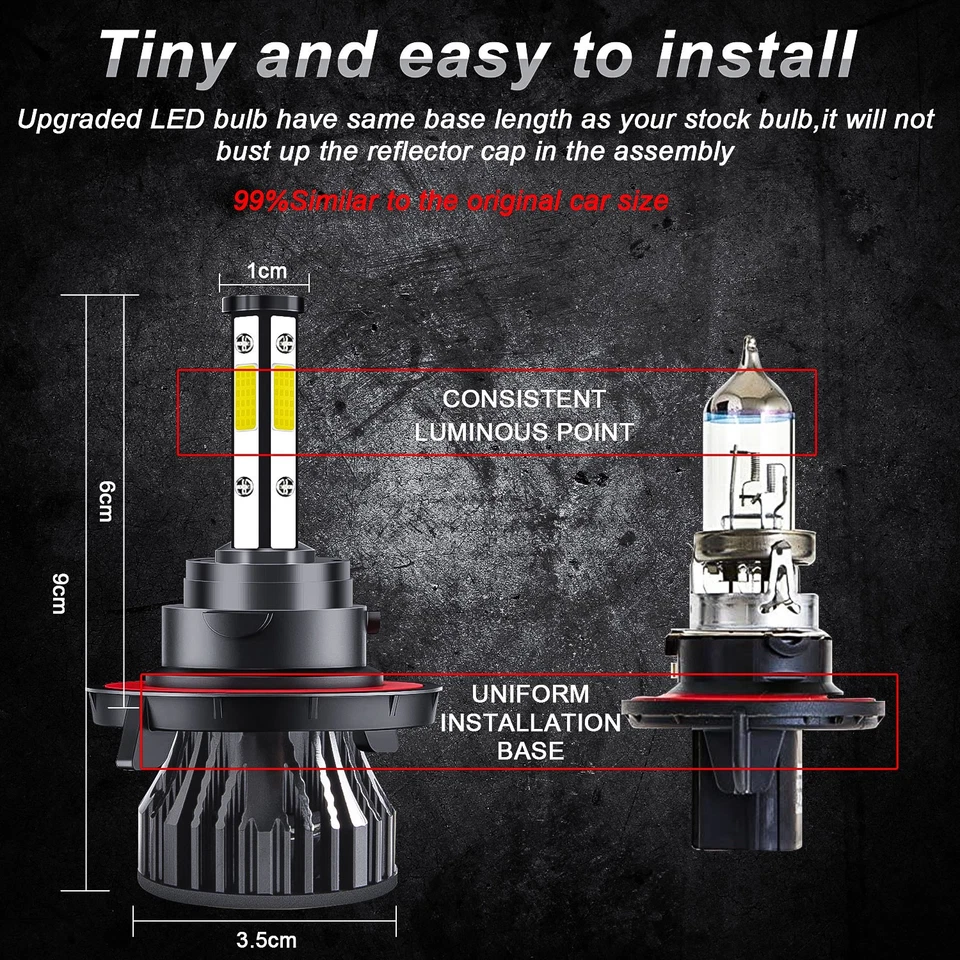 Tiny and easy to install

Upgraded LED bulb have same base length as your stock bulb,it will not bust up the reflector cap in the assembly

99%Similar to the original car size

1cm

6cm

9cm

CONSISTENT LUMINOUS POINT

UNIFORM INSTALLATION BASE

3.5cm