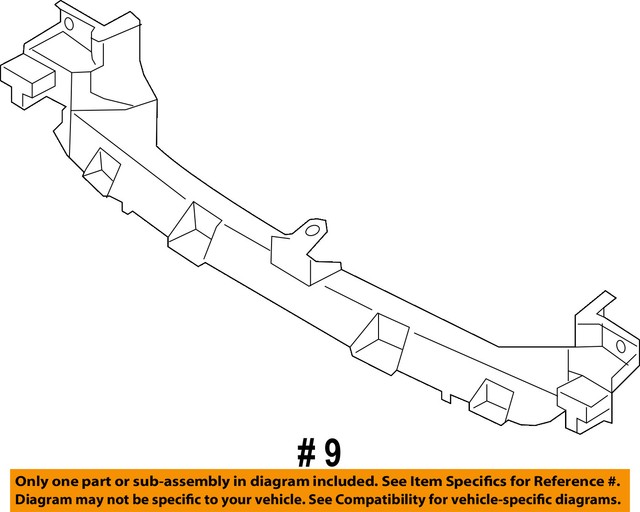 # 9

Only one part or sub-assembly in diagram included. See Item Specifics for Reference #.
Diagram may not be specific to your vehicle. See Compatibility for vehicle-specific diagrams.