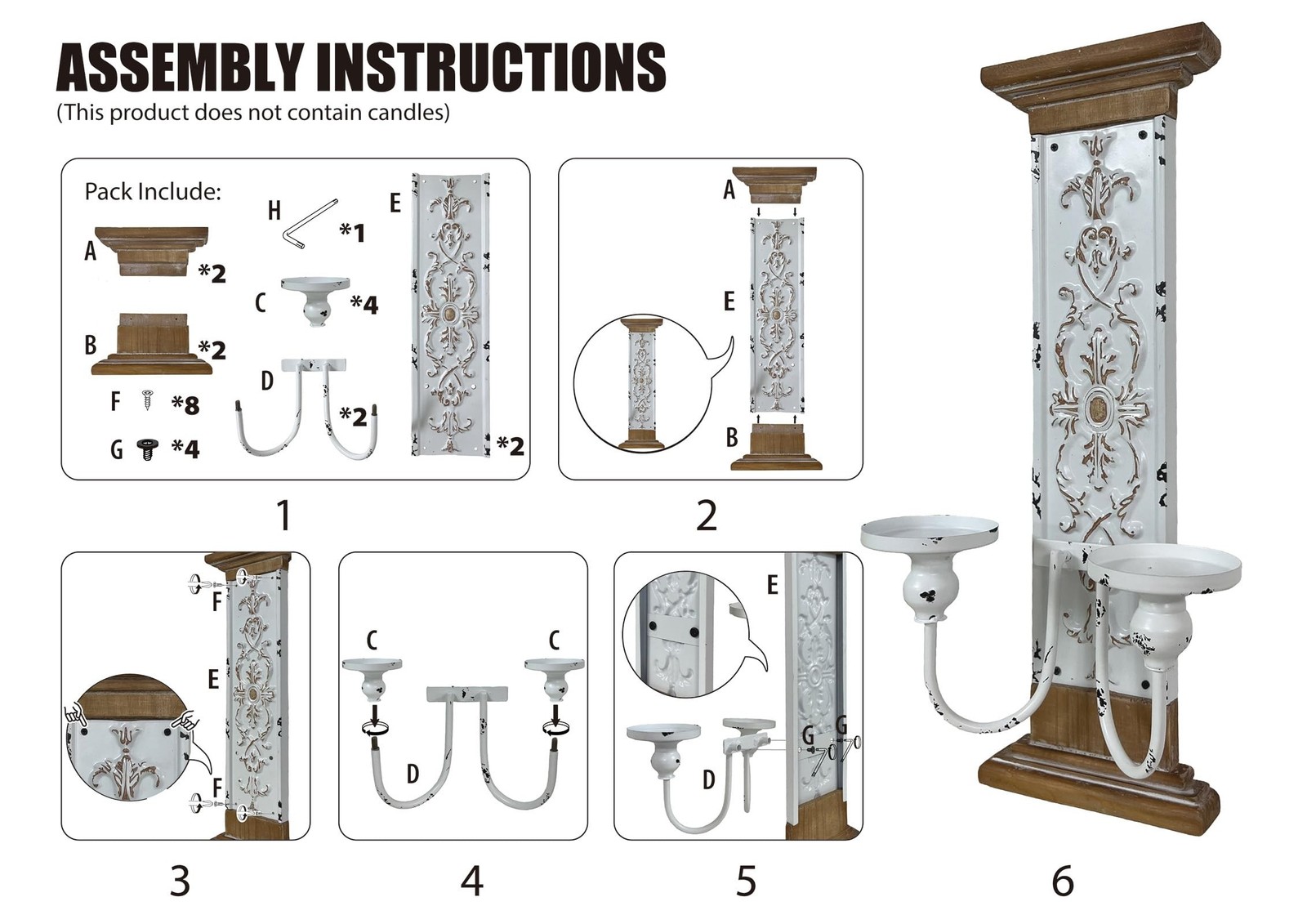 ASSEMBLY INSTRUCTIONS
(This product does not contain candles)

Pack Include:
A *2
B *2
F *8
G *4
H *1
C *4
D *2
E *2

1

A
E
B

2

F
E
F

3

C
C
D

4

E
G
G
D

5

6