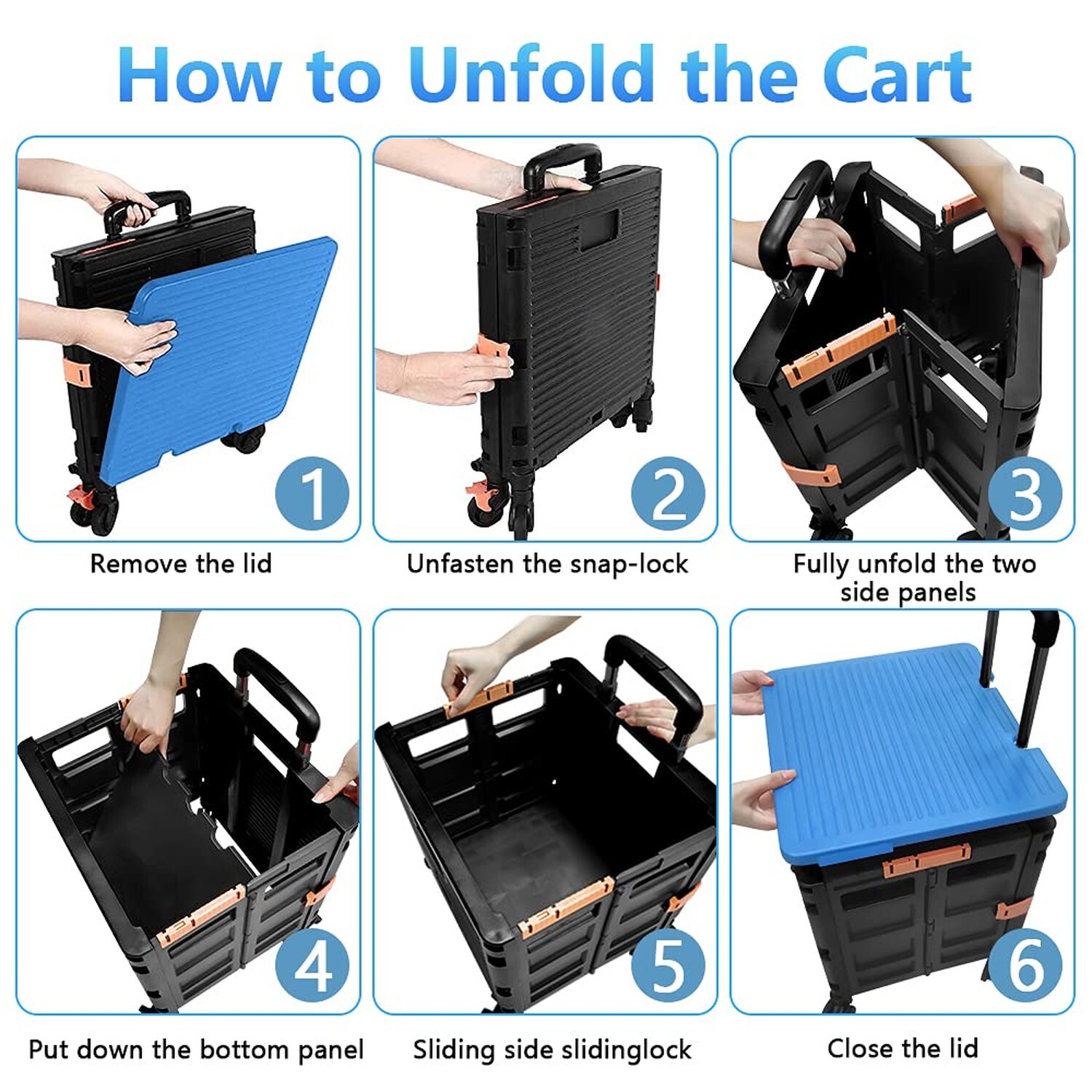 How to Unfold the Cart

1

Remove the lid

2

Unfasten the snap-lock

3

Fully unfold the two side panels

4

Put down the bottom panel

5

Sliding side slidinglock

6

Close the lid