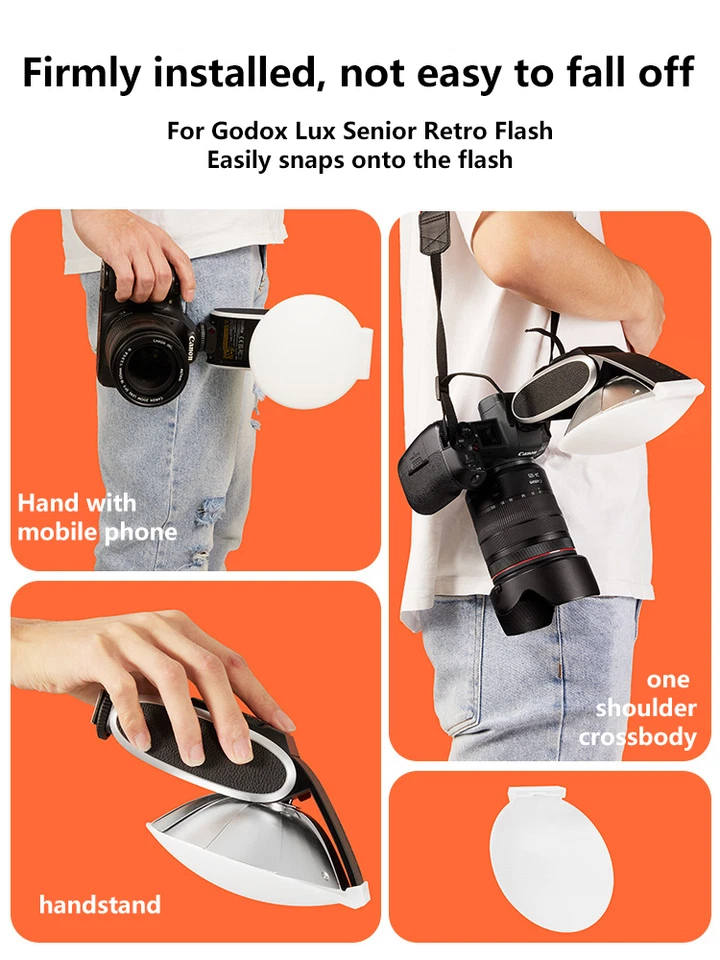 Firmly installed, not easy to fall off

For Godox Lux Senior Retro Flash
Easily snaps onto the flash

Canon

Hand with mobile phone

Canon

one shoulder crossbody

handstand