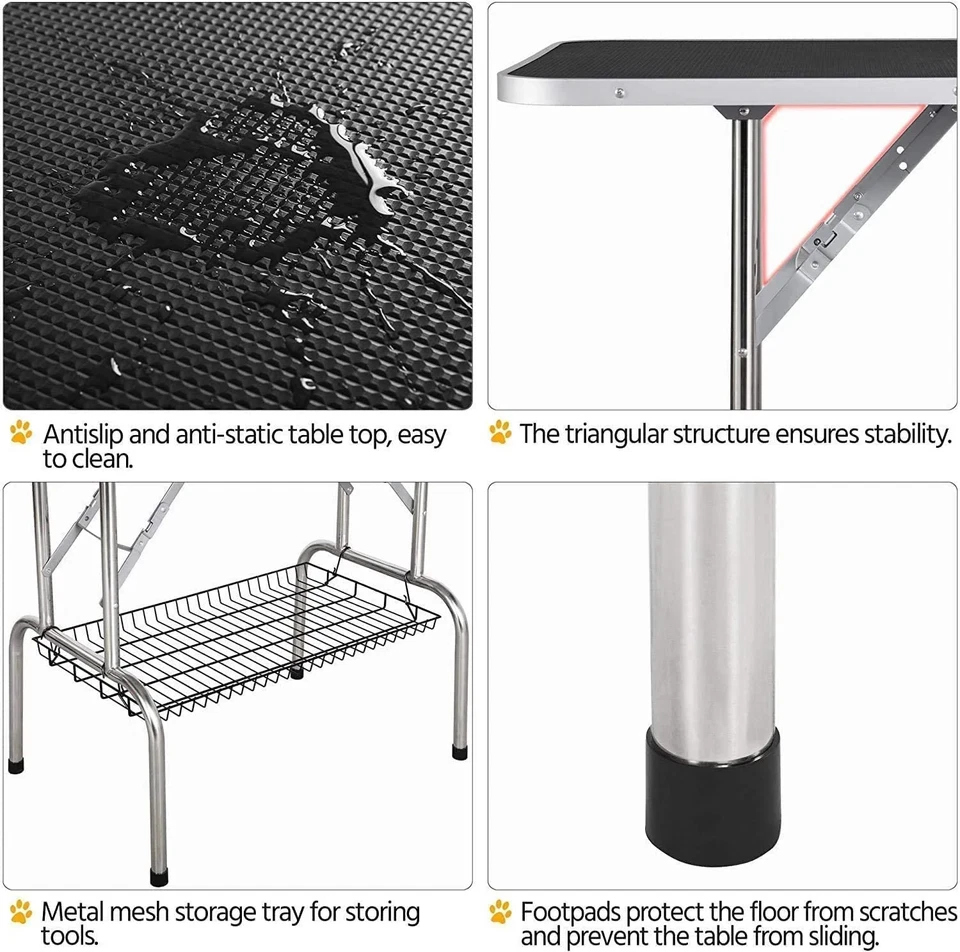 Antislip and anti-static table top, easy to clean.

The triangular structure ensures stability.

Metal mesh storage tray for storing tools.

Footpads protect the floor from scratches and prevent the table from sliding.