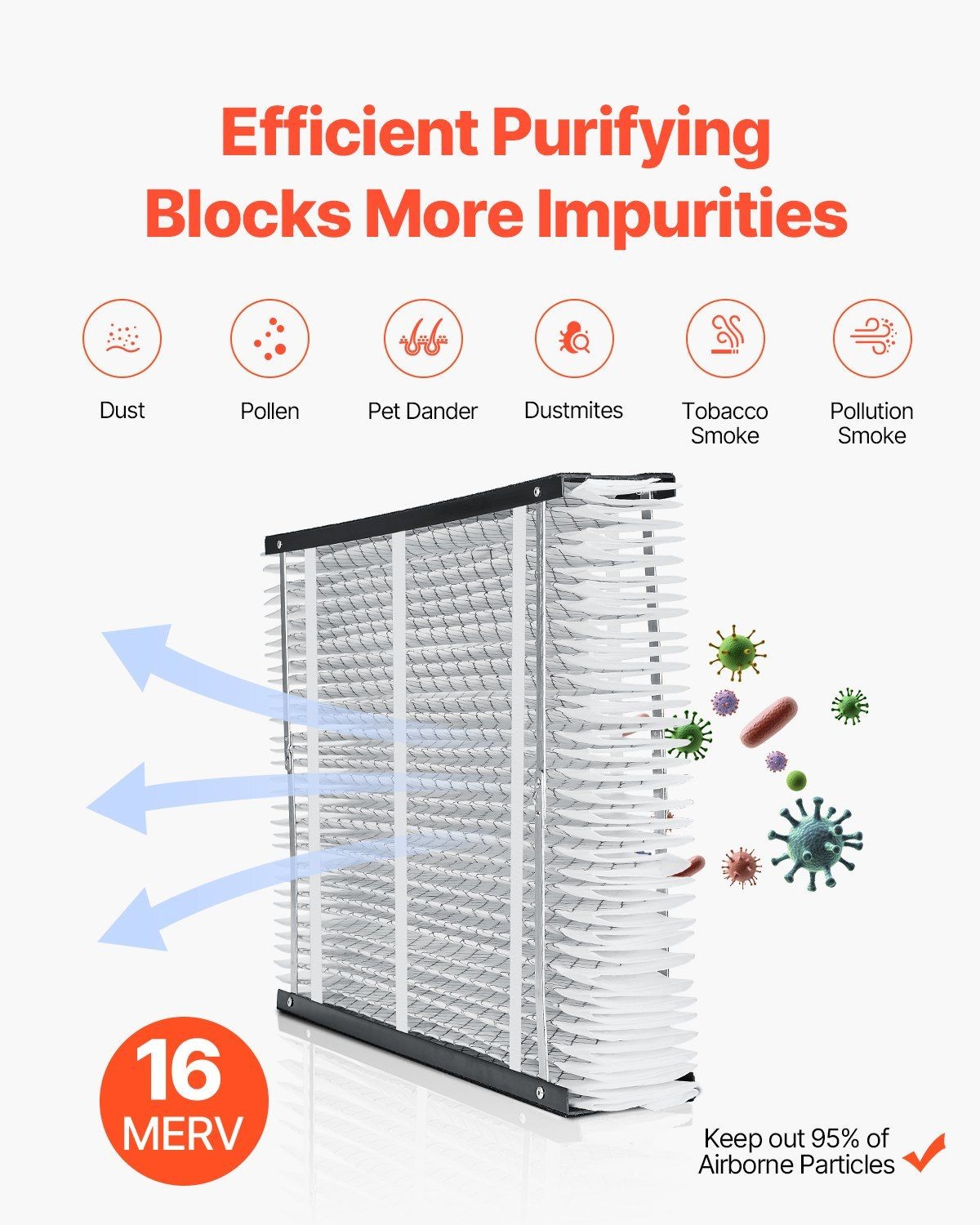 Efficient Purifying
Blocks More Impurities

Dust

Pollen

Pet Dander

Dustmites

Tobacco Smoke

Pollution Smoke

16
MERV

Keep out 95% of Airborne Particles