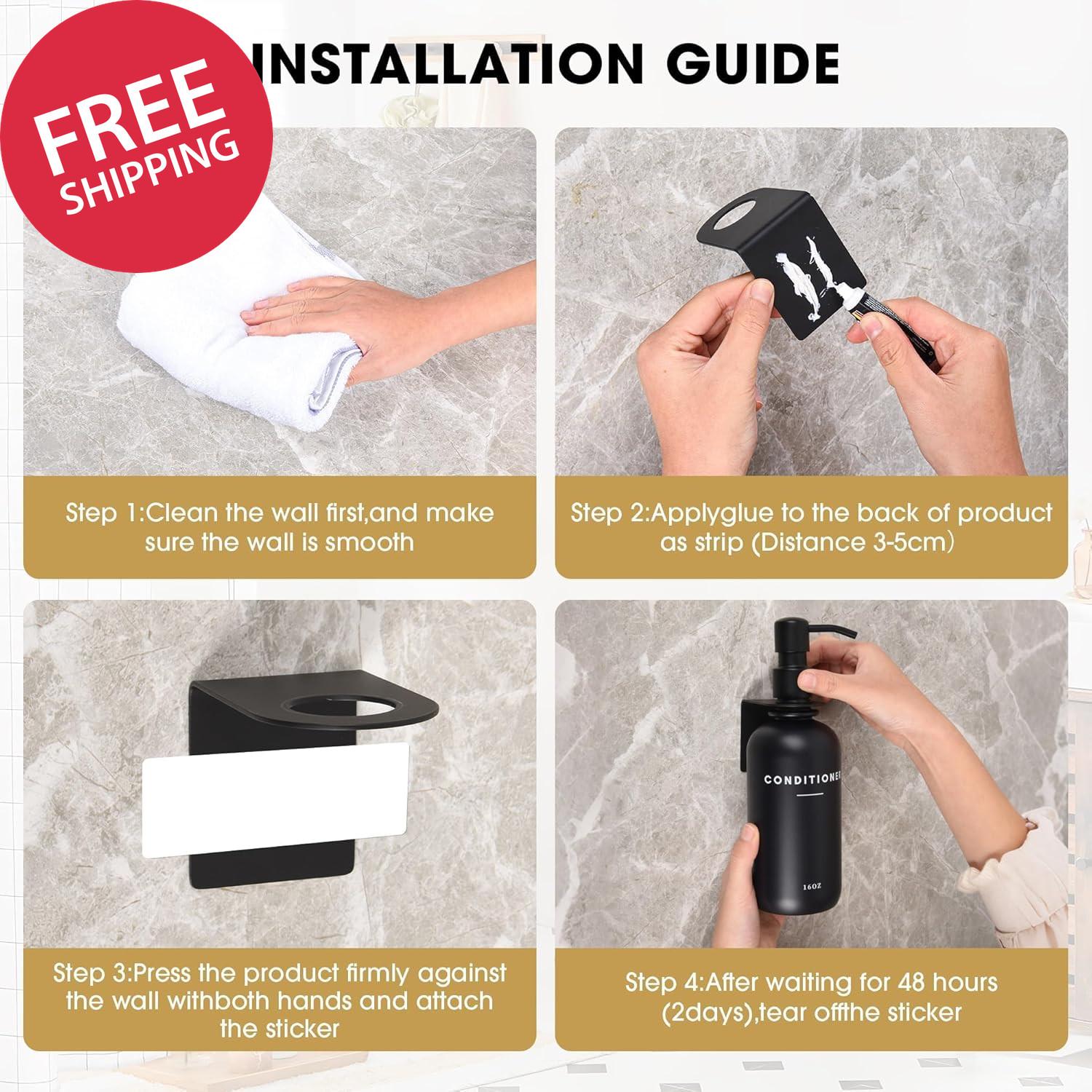 FREE SHIPPING

INSTALLATION GUIDE

Step 1:Clean the wall first,and make sure the wall is smooth

Step 2:Applyglue to the back of product as strip (Distance 3-5cm)

Step 3:Press the product firmly against the wall withboth hands and attach the sticker

CONDITIONER

16OZ

Step 4:After waiting for 48 hours (2days),tear offthe sticker