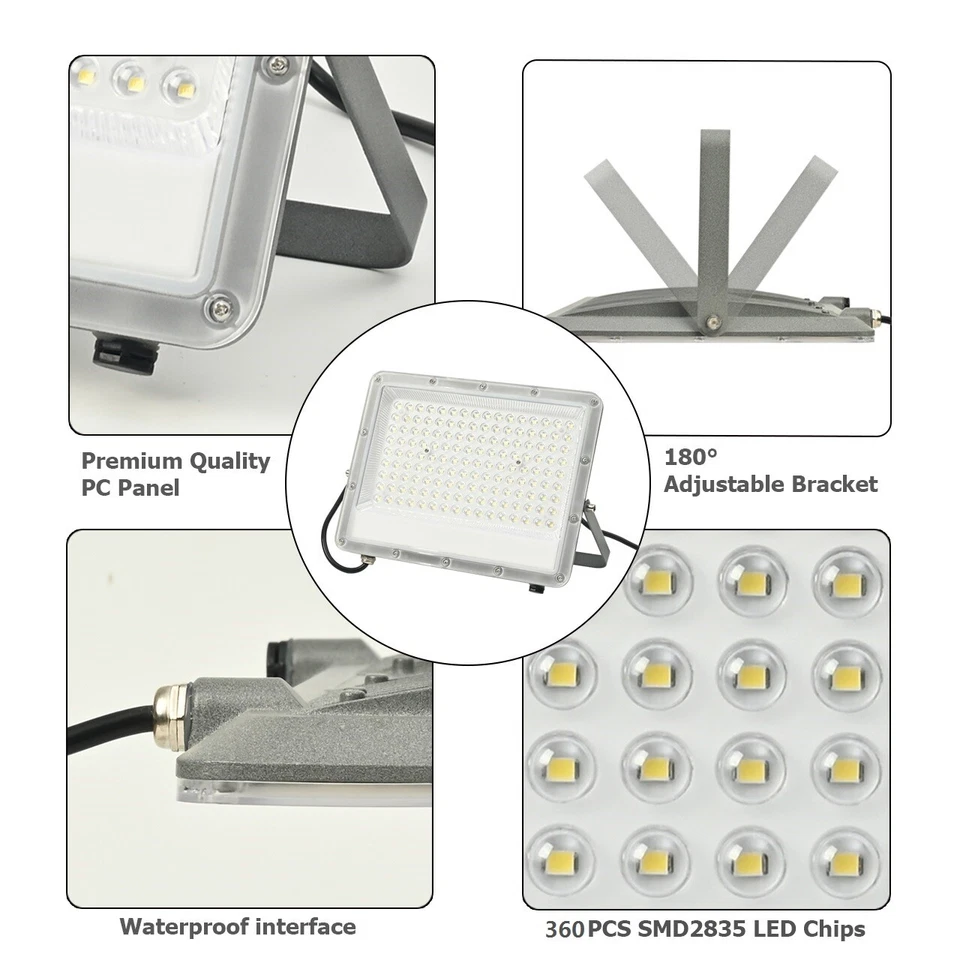 Premium Quality PC Panel

180° Adjustable Bracket

Waterproof interface

360PCS SMD2835 LED Chips