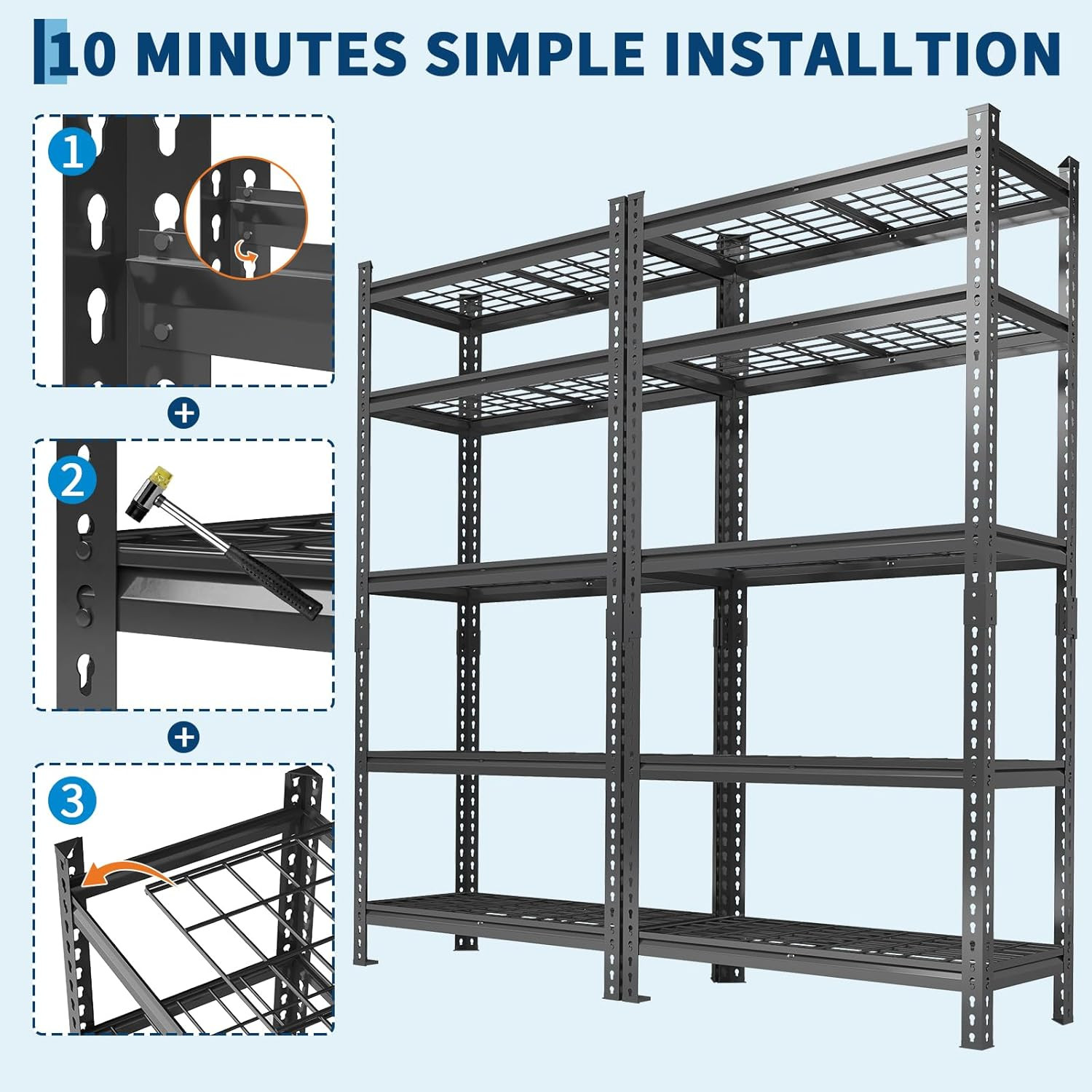 10 MINUTES SIMPLE INSTALLTION

1

+

2

+

3