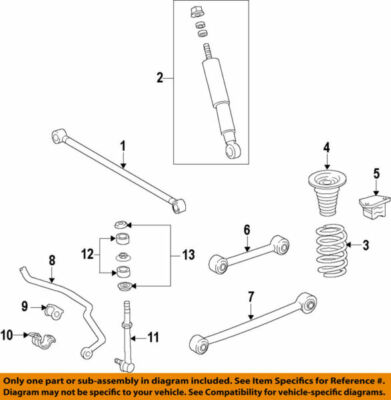 2

1

4

5

6

3

12

13

8

9

7

10

11

Only one part or sub-assembly in diagram included. See Item Specifics for Reference #. Diagram may not be specific to your vehicle. See Compatibility for vehicle-specific diagrams.