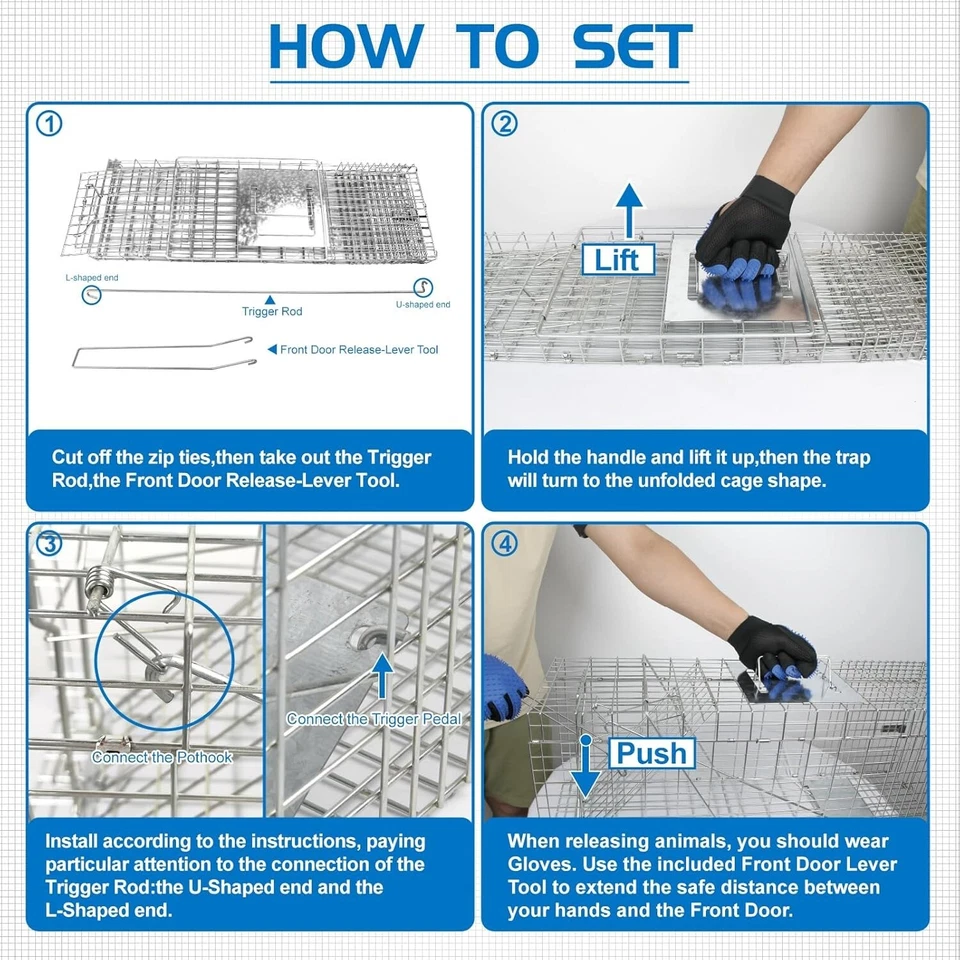 HOW TO SET

①

L-shaped end

Trigger Rod

U-shaped end

Front Door Release-Lever Tool

Cut off the zip ties,then take out the Trigger Rod,the Front Door Release-Lever Tool.

②

Lift

Hold the handle and lift it up,then the trap will turn to the unfolded cage shape.

③

Connect the Pothook

Connect the Trigger Pedal

Install according to the instructions, paying particular attention to the connection of the Trigger Rod:the U-Shaped end and the L-Shaped end.

④

Push

When releasing animals, you should wear Gloves. Use the included Front Door Lever Tool to extend the safe distance between your hands and the Front Door.