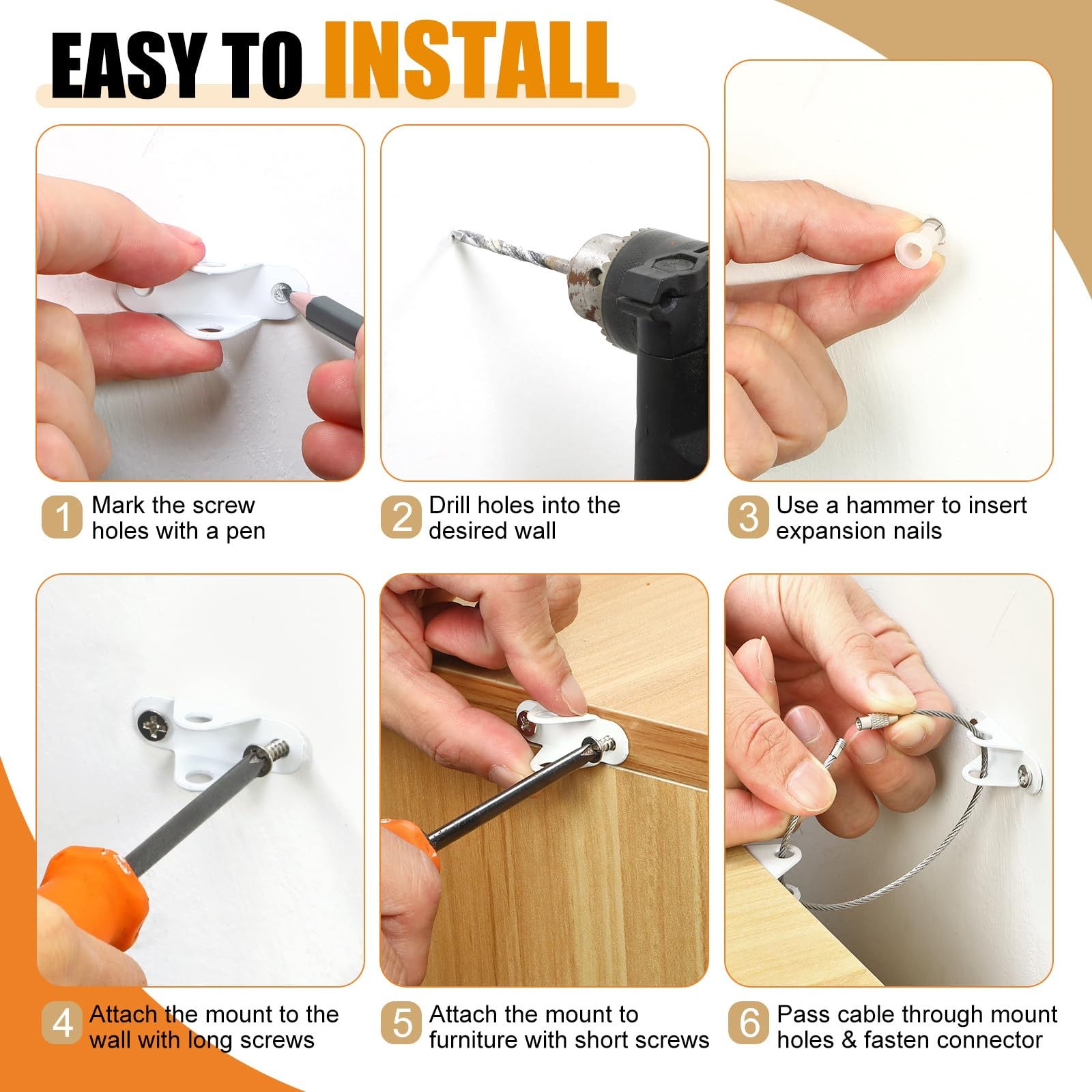 EASY TO INSTALL

1 Mark the screw holes with a pen

2 Drill holes into the desired wall

3 Use a hammer to insert expansion nails

4 Attach the mount to the wall with long screws

5 Attach the mount to furniture with short screws

6 Pass cable through mount holes & fasten connector