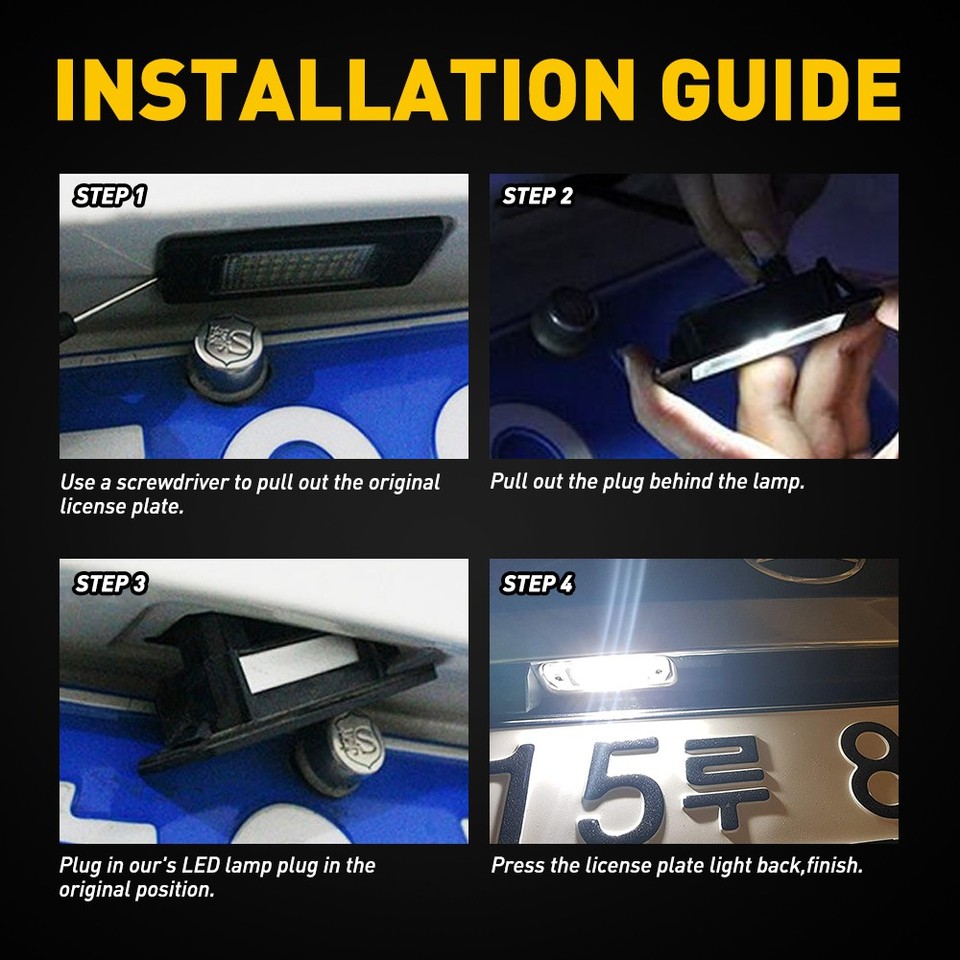 INSTALLATION GUIDE

STEP 1

Use a screwdriver to pull out the original license plate.

STEP 2

Pull out the plug behind the lamp.

STEP 3

Plug in our's LED lamp plug in the original position.

STEP 4

15루 8

Press the license plate light back,finish.