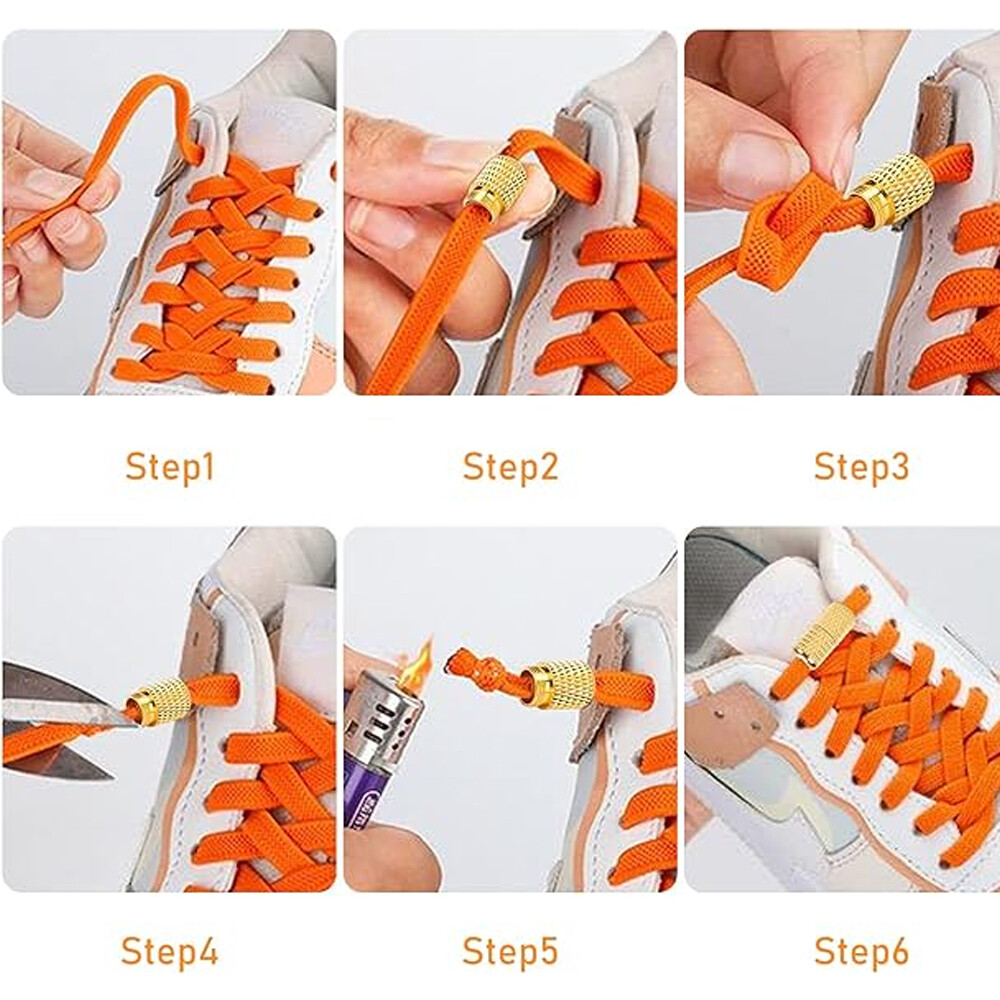 Step1

Step2

Step3

Step4

Step5

Step6