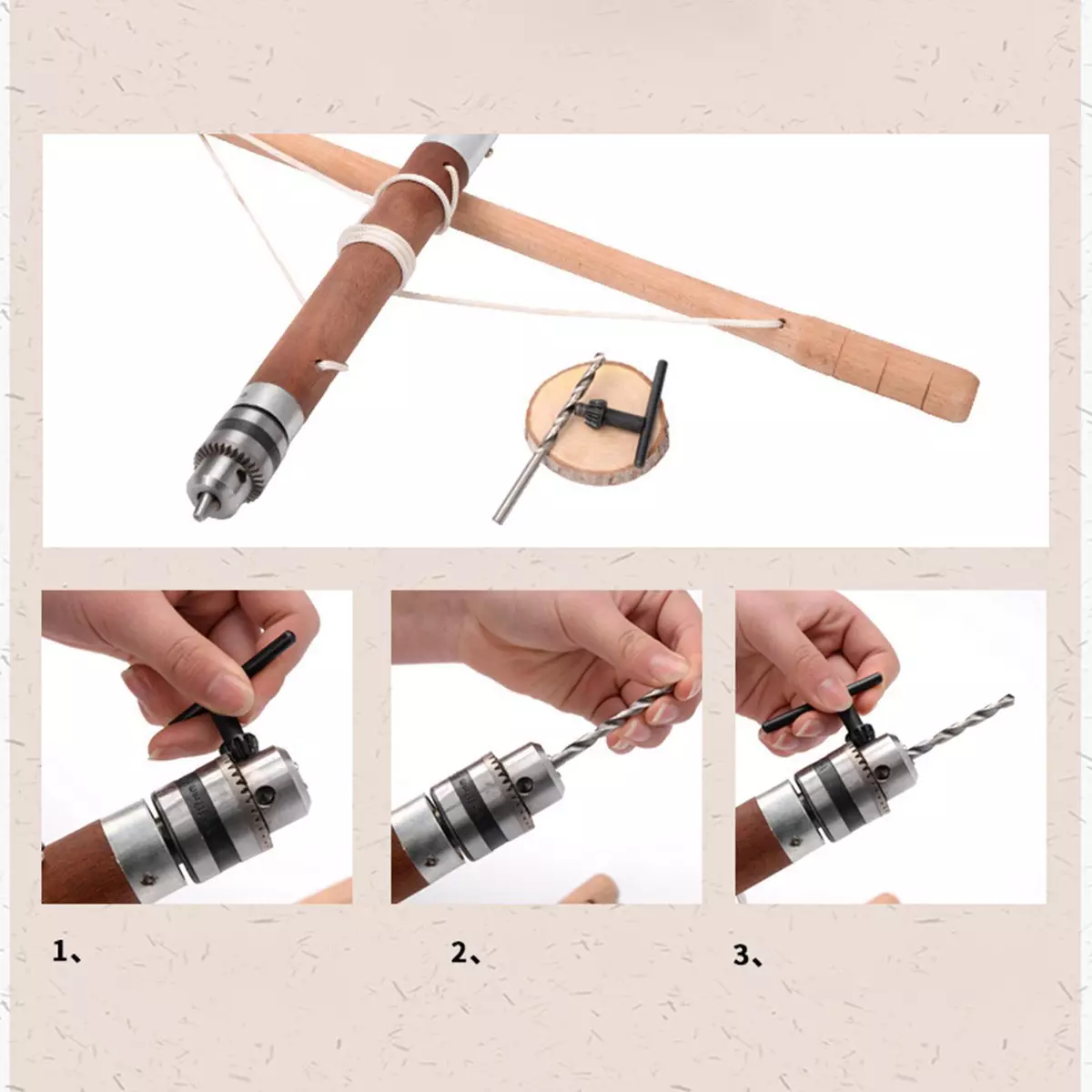 1、

2、

3、