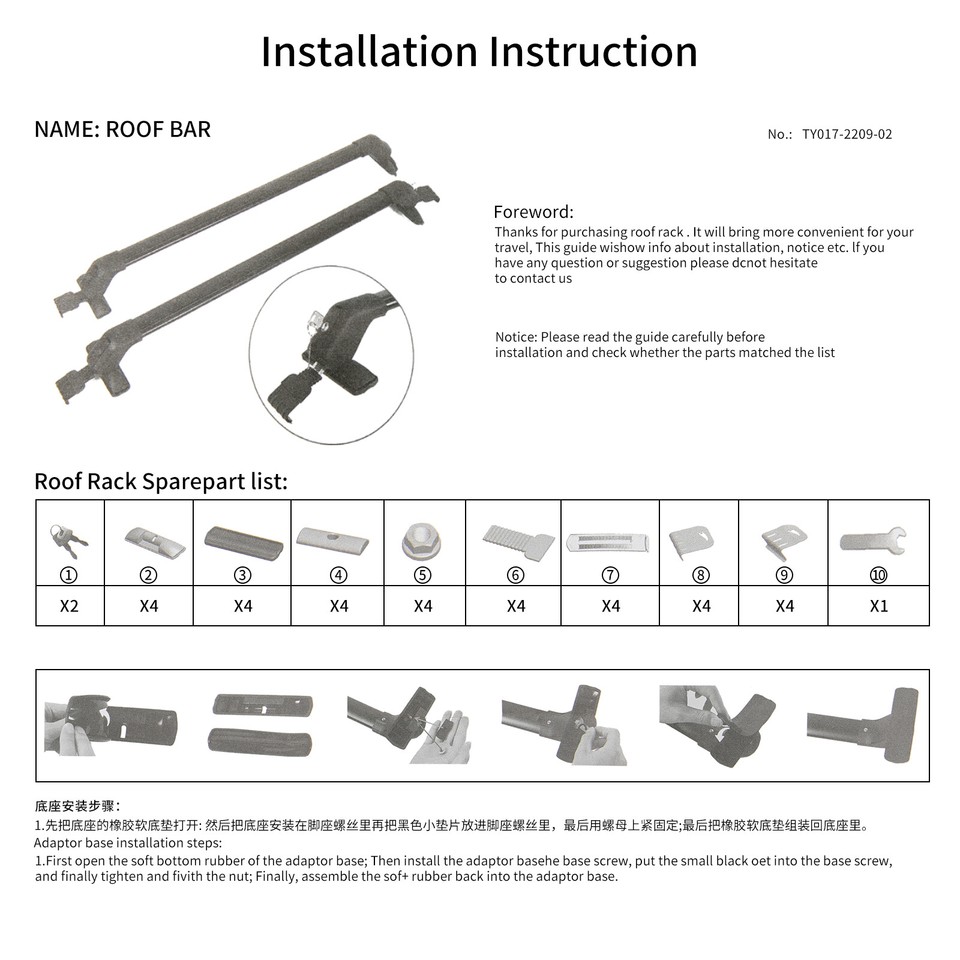 Installation Instruction

NAME: ROOF BAR

No.: TY017-2209-02

Foreword:
Thanks for purchasing roof rack . It will bring more convenient for your travel, This guide wishow info about installation, notice etc. If you have any question or suggestion please dcnot hesitate to contact us

Notice: Please read the guide carefully before installation and check whether the parts matched the list

Roof Rack Sparepart list:

| ① | ② | ③ | ④ | ⑤ | ⑥ | ⑦ | ⑧ | ⑨ | ⑩ |
|---|---|---|---|---|---|---|---|---|---|
| X2 | X4 | X4 | X4 | X4 | X4 | X4 | X4 | X4 | X1 |

底座安装步骤:
1.先把底座的橡胶软底垫打开: 然后把底座安装在脚座螺丝里再把黑色小垫片放进脚座螺丝里，最后用螺母上紧固定;最后把橡胶软底垫组装回底座里。
Adaptor base installation steps:
1.First open the soft bottom rubber of the adaptor base; Then install the adaptor basehe base screw, put the small black oet into the base screw, and finally tighten and fivith the nut; Finally, assemble the sof+ rubber back into the adaptor base.