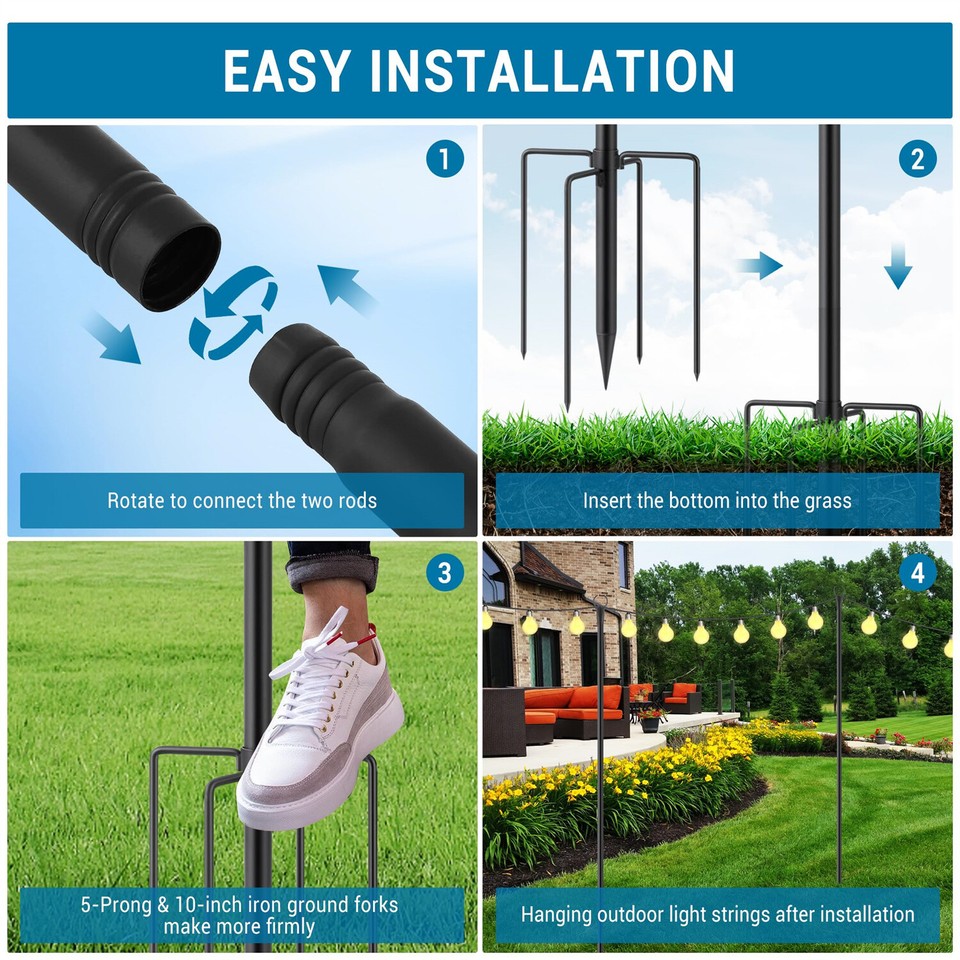 EASY INSTALLATION

1

Rotate to connect the two rods

2

Insert the bottom into the grass

3

5-Prong & 10-inch iron ground forks make more firmly

4

Hanging outdoor light strings after installation