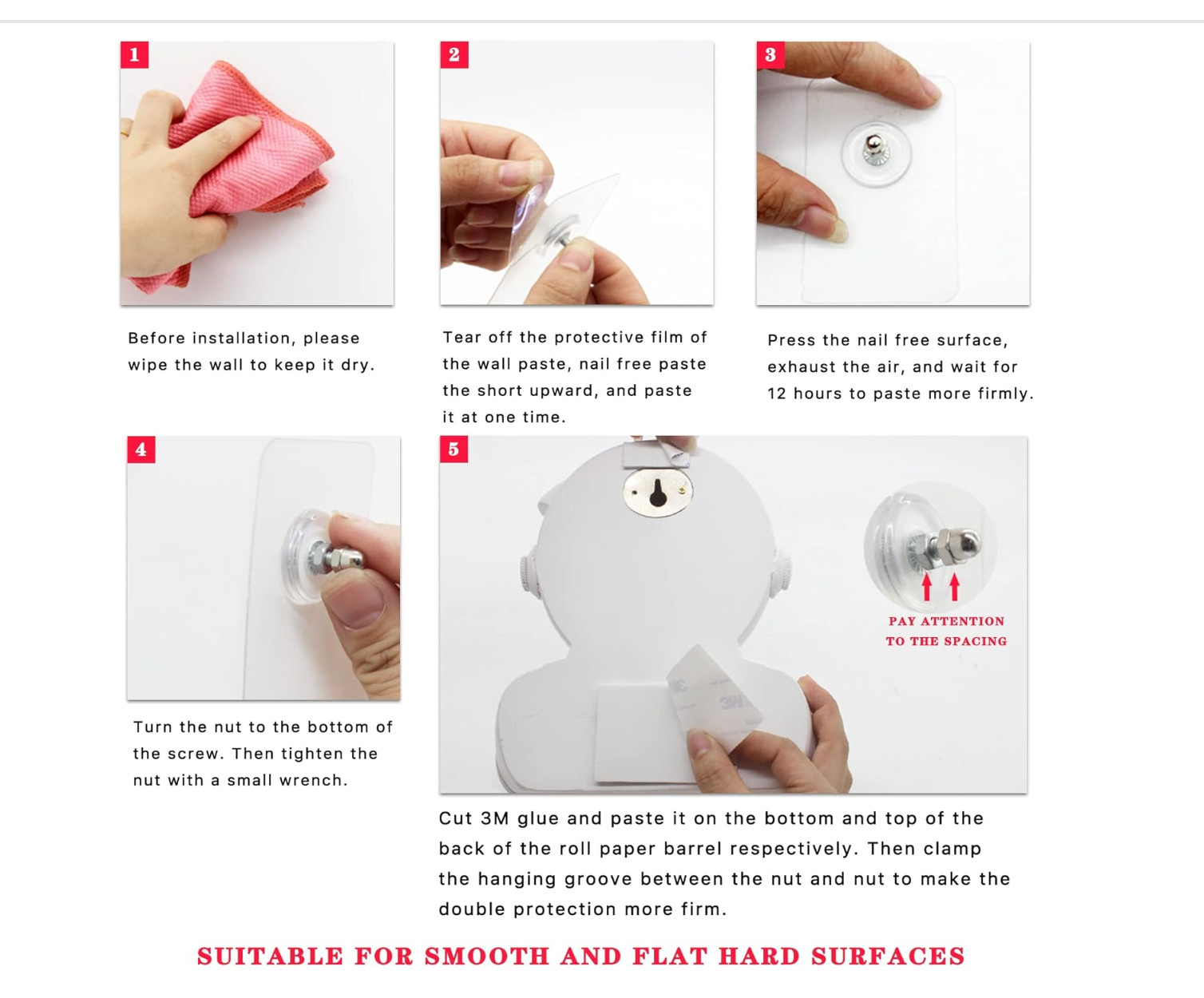 1

Before installation, please wipe the wall to keep it dry.

2

Tear off the protective film of the wall paste, nail free paste the short upward, and paste it at one time.

3

Press the nail free surface, exhaust the air, and wait for 12 hours to paste more firmly.

4

Turn the nut to the bottom of the screw. Then tighten the nut with a small wrench.

5

PAY ATTENTION TO THE SPACING

3M

Cut 3M glue and paste it on the bottom and top of the back of the roll paper barrel respectively. Then clamp the hanging groove between the nut and nut to make the double protection more firm.

SUITABLE FOR SMOOTH AND FLAT HARD SURFACES