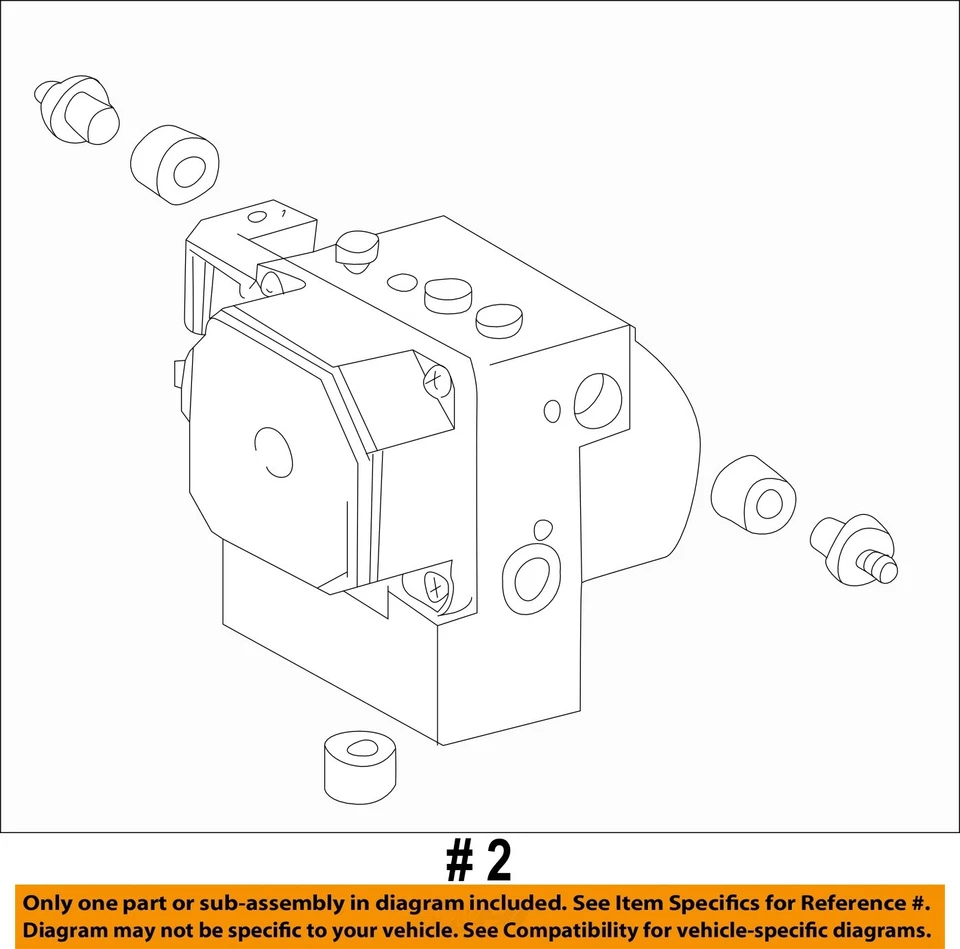 # 2

Only one part or sub-assembly in diagram included. See Item Specifics for Reference #.
Diagram may not be specific to your vehicle. See Compatibility for vehicle-specific diagrams.