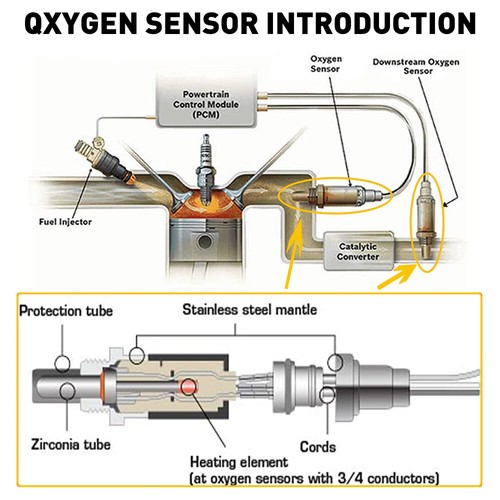 QXYGEN SENSOR INTRODUCTION

Oxygen Sensor

Downstream Oxygen Sensor

Powertrain Control Module (PCM)

Fuel Injector

Catalytic Converter

Protection tube

Stainless steel mantle

Zirconia tube

Cords

Heating element
(at oxygen sensors with 3/4 conductors)