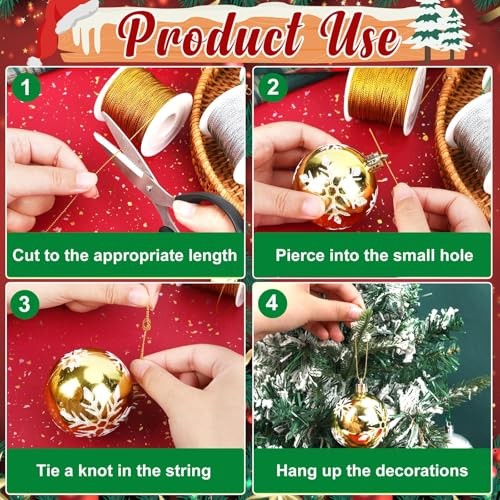 Product Use

1

Cut to the appropriate length

2

Pierce into the small hole

3

Tie a knot in the string

4

Hang up the decorations