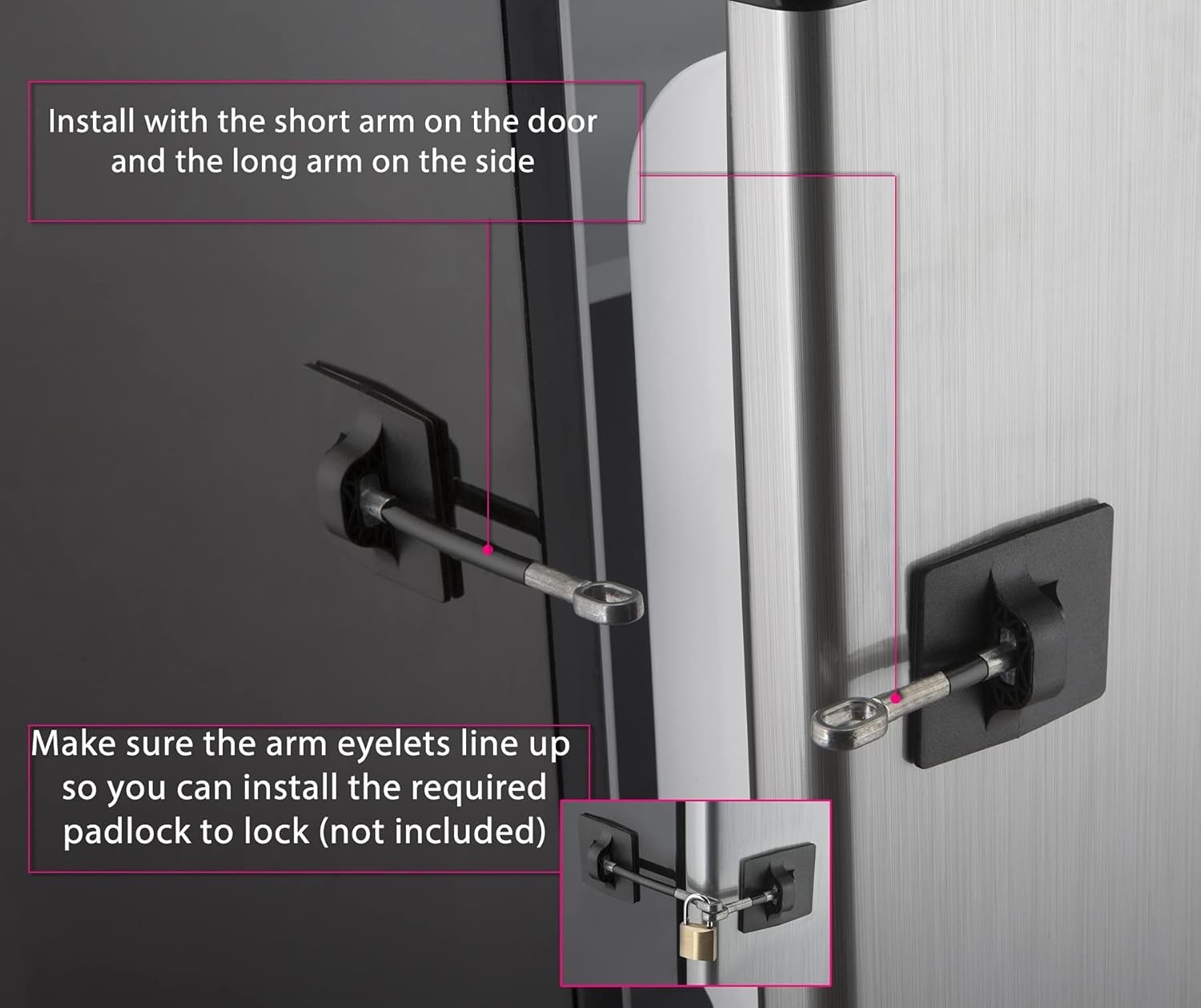 Install with the short arm on the door and the long arm on the side

Make sure the arm eyelets line up so you can install the required padlock to lock (not included)