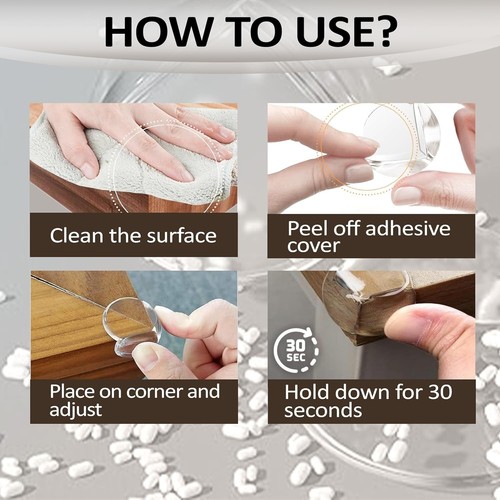 HOW TO USE?

Clean the surface

Peel off adhesive cover

Place on corner and adjust

30 SEC

Hold down for 30 seconds