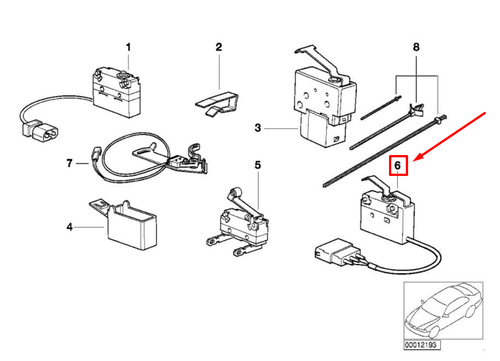 1
2
8
3
7
5
6
4
00012193