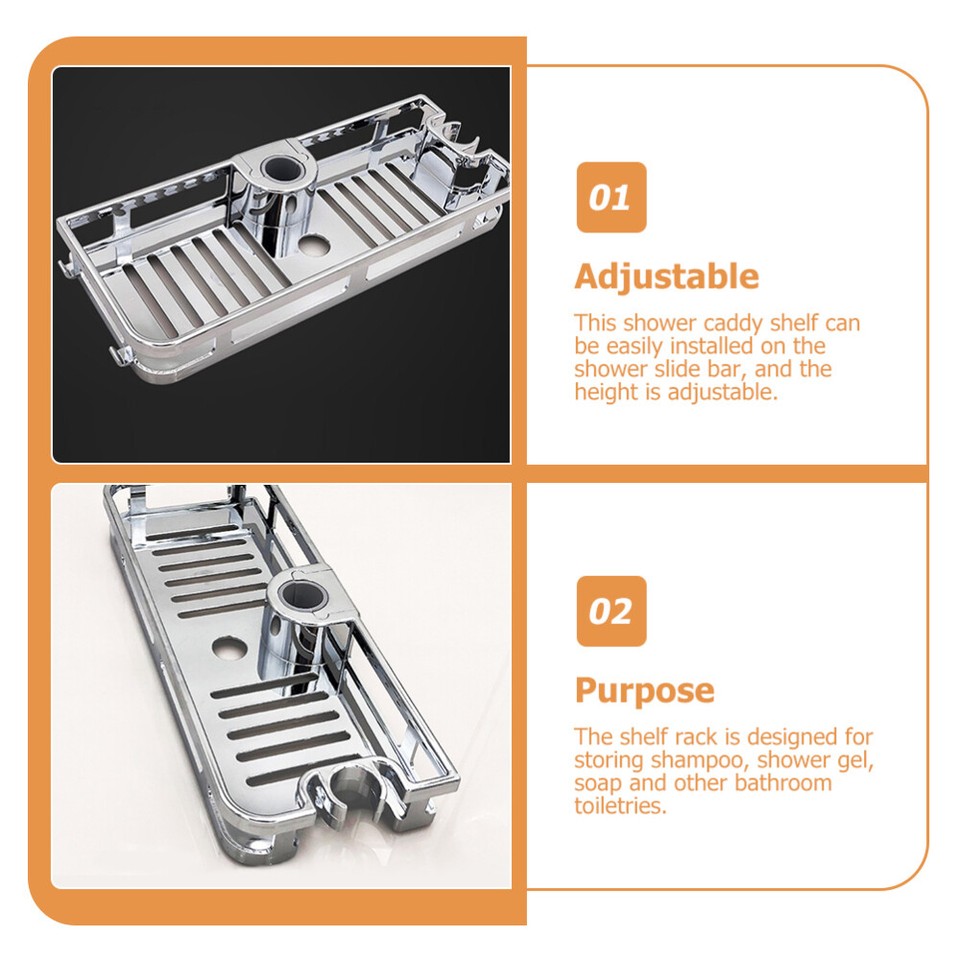 01

Adjustable

This shower caddy shelf can be easily installed on the shower slide bar, and the height is adjustable.

02

Purpose

The shelf rack is designed for storing shampoo, shower gel, soap and other bathroom toiletries.