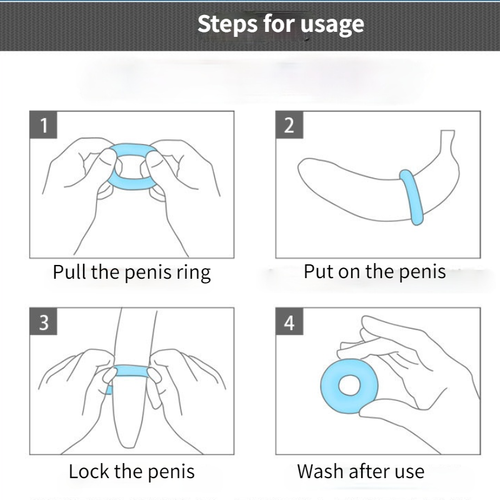 Steps for usage

1

Pull the penis ring

2

Put on the penis

3

Lock the penis

4

Wash after use