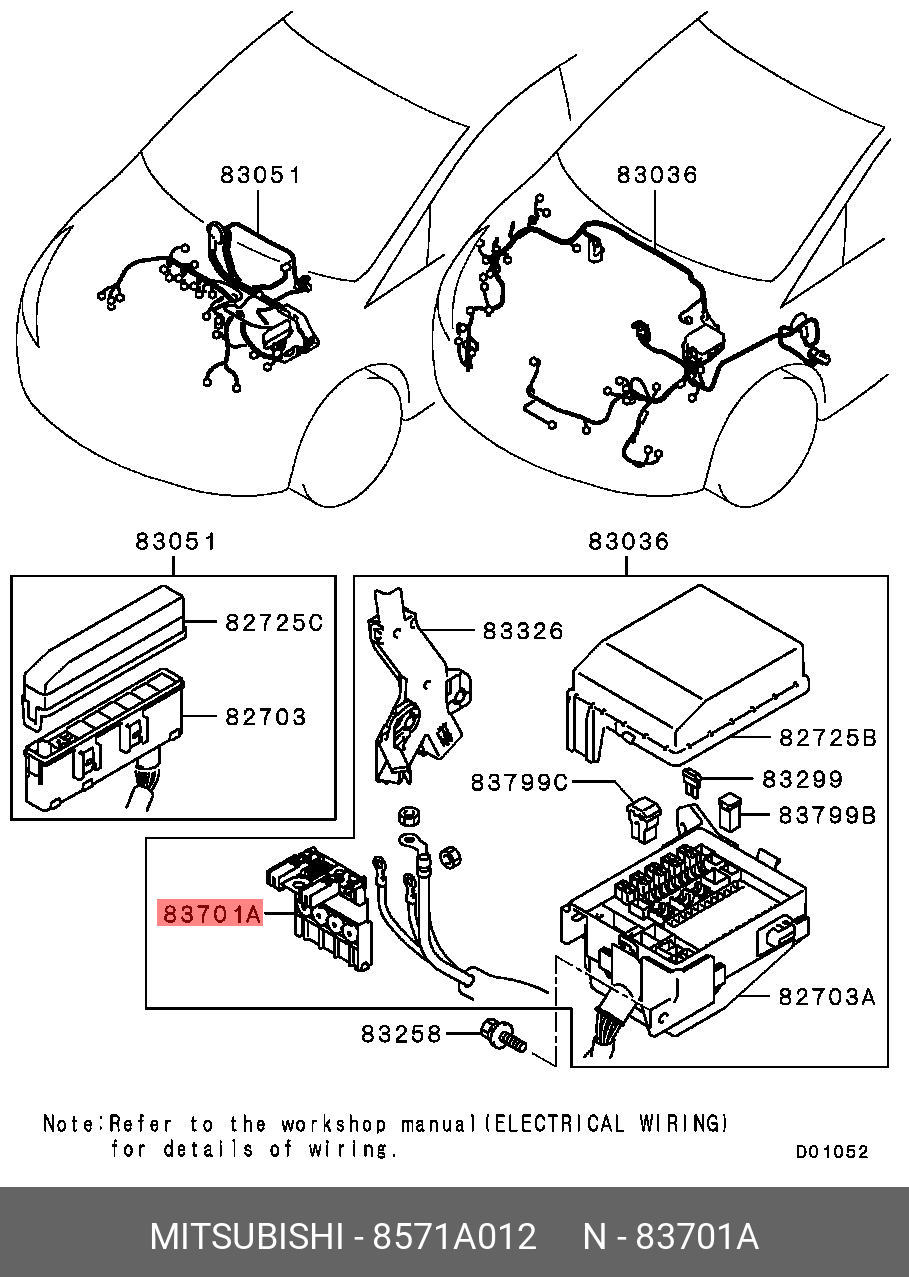 83051

83036

83051

83036

82725C

82703

83326

82725B

83799C

83299

83799B

83701A

82703A

83258

Note:Refer to the workshop manual(ELECTRICAL WIRING) for details of wiring.

D01052

MITSUBISHI - 8571A012 N - 83701A