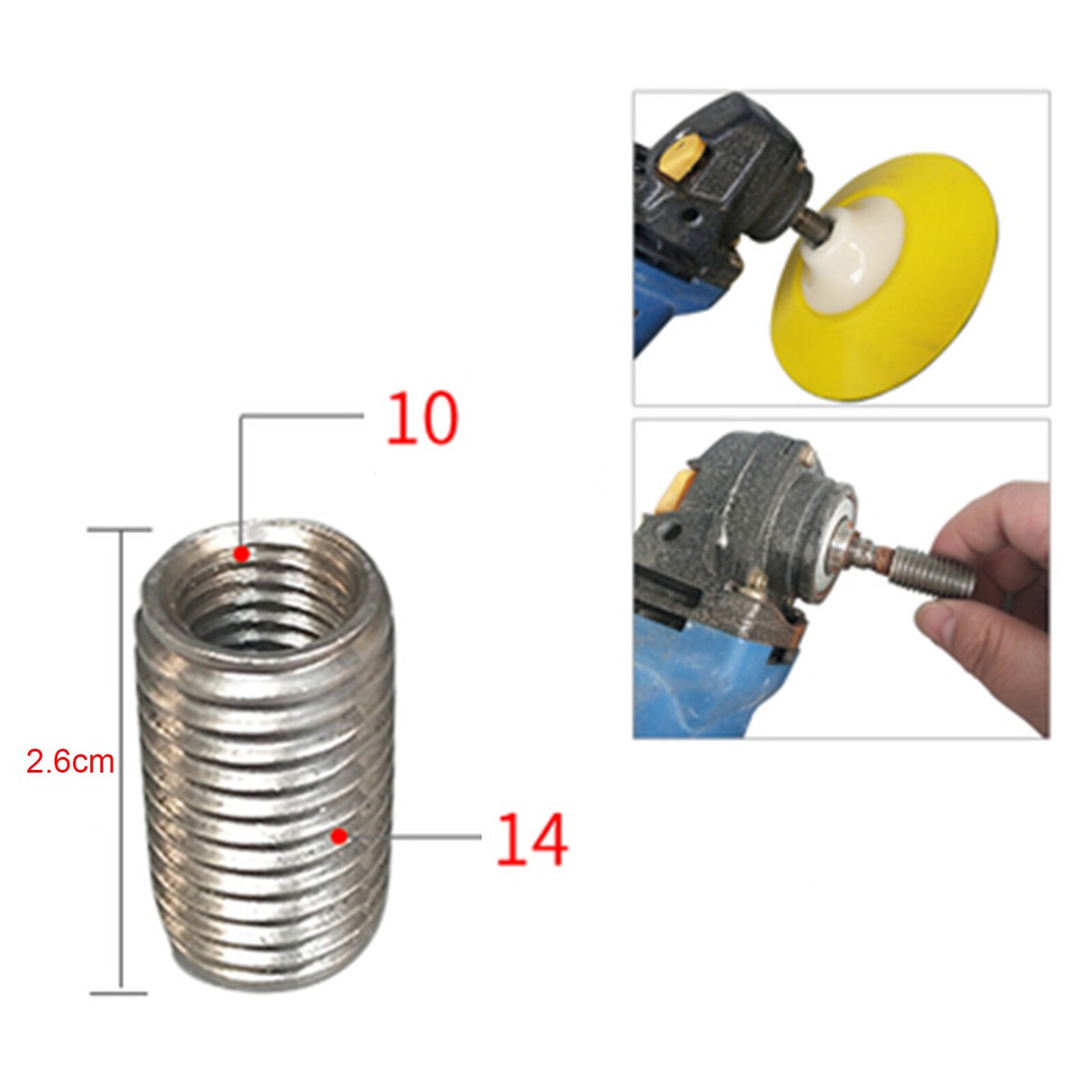 10

2.6cm

14