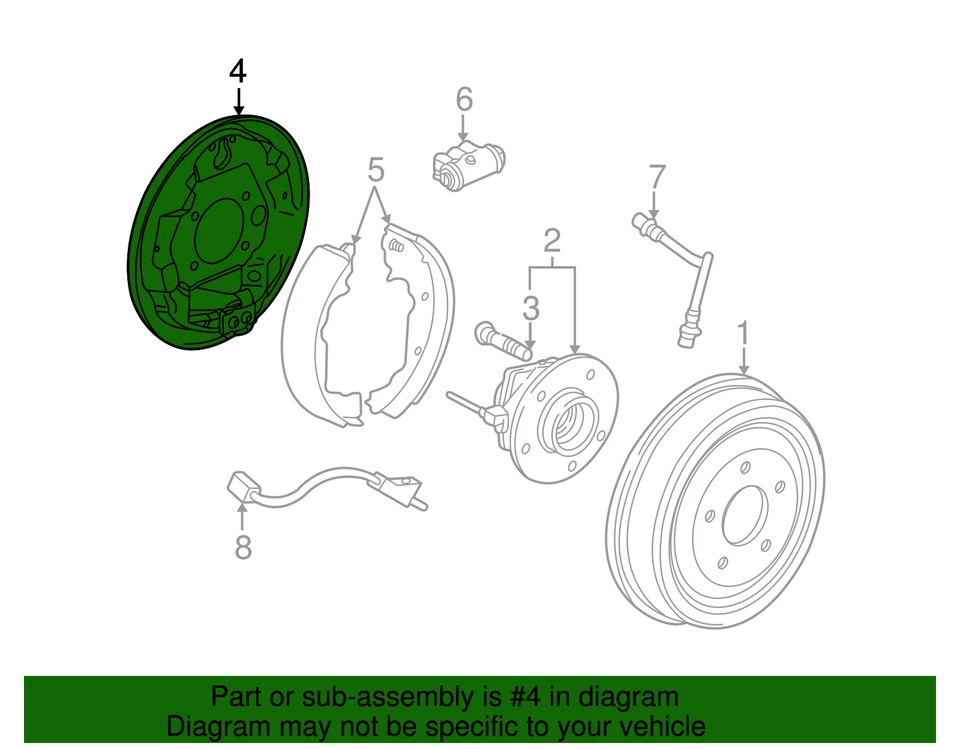 4
6
5
7
2
3
1
8

Part or sub-assembly is #4 in diagram
Diagram may not be specific to your vehicle