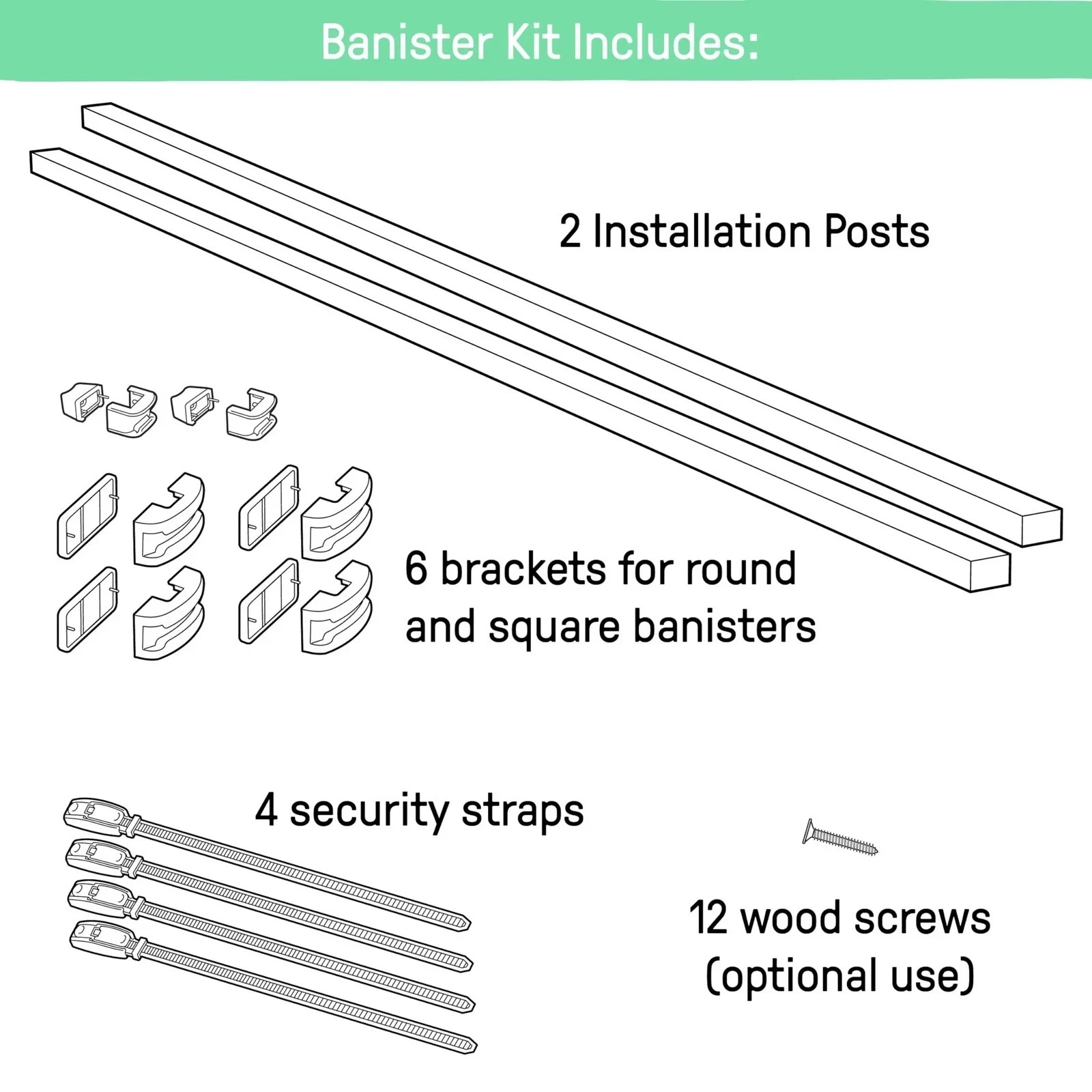 Banister Kit Includes:

2 Installation Posts

6 brackets for round and square banisters

4 security straps

12 wood screws (optional use)