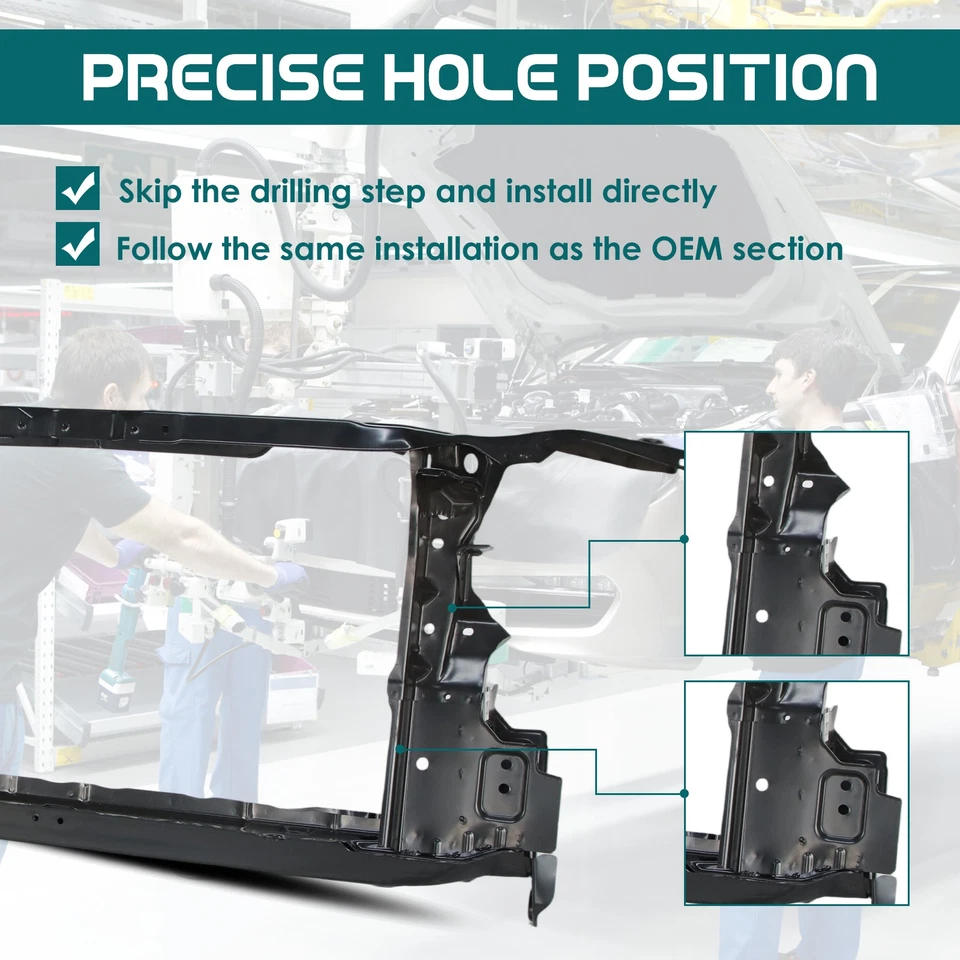 PRECISE HOLE POSITION

Skip the drilling step and install directly

Follow the same installation as the OEM section