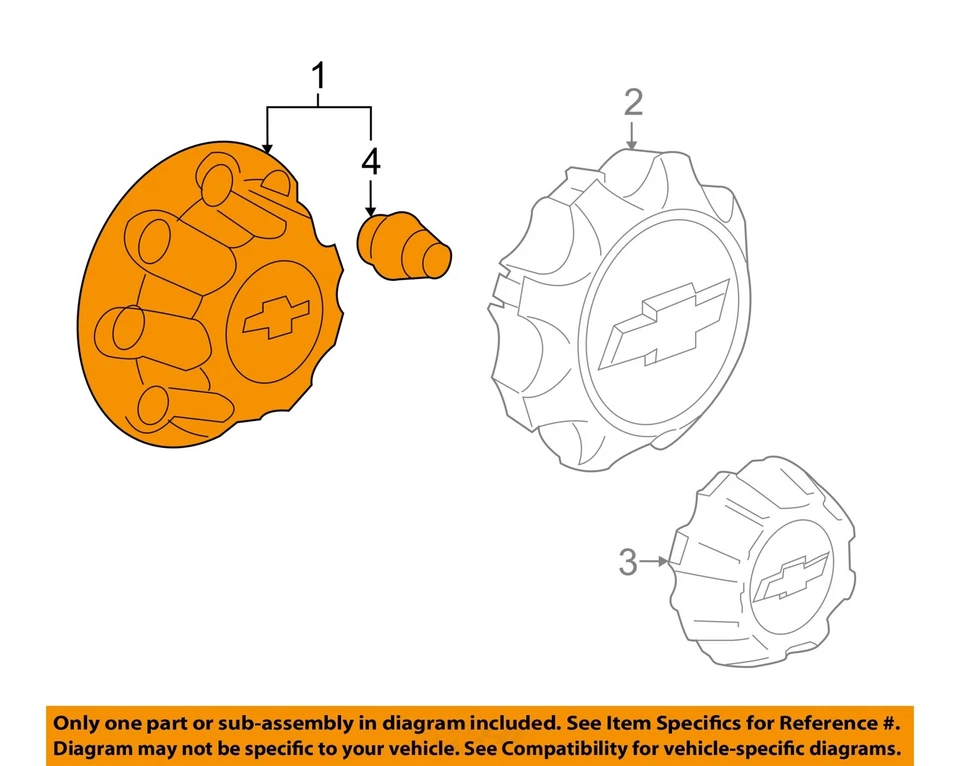 1
4
2
3

Only one part or sub-assembly in diagram included. See Item Specifics for Reference #.
Diagram may not be specific to your vehicle. See Compatibility for vehicle-specific diagrams.