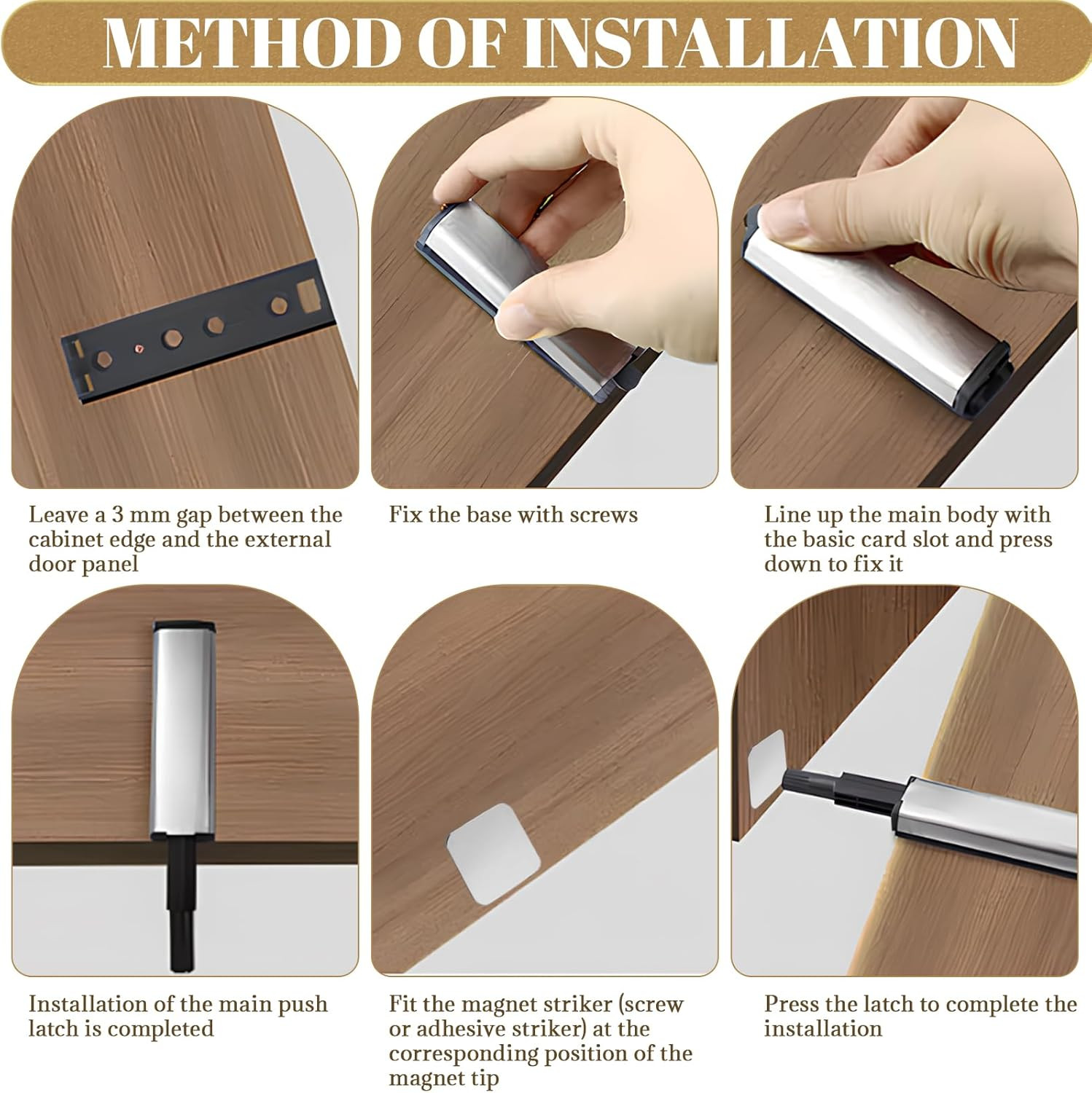 METHOD OF INSTALLATION

Leave a 3 mm gap between the cabinet edge and the external door panel

Fix the base with screws

Line up the main body with the basic card slot and press down to fix it

Installation of the main push latch is completed

Fit the magnet striker (screw or adhesive striker) at the corresponding position of the magnet tip

Press the latch to complete the installation