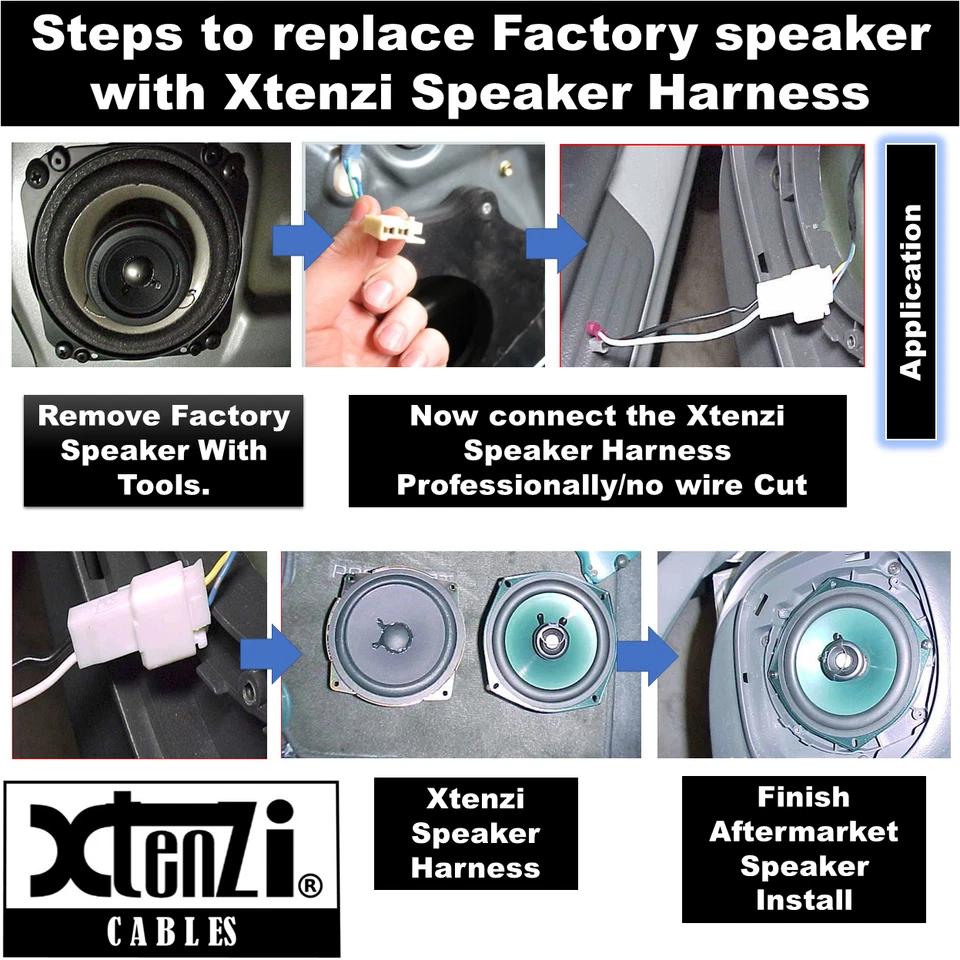 Steps to replace Factory speaker with Xtenzi Speaker Harness

Application

Remove Factory Speaker With Tools.

Now connect the Xtenzi Speaker Harness Professionally/no wire Cut

Xtenzi®
CABLES

Xtenzi Speaker Harness

Finish Aftermarket Speaker Install