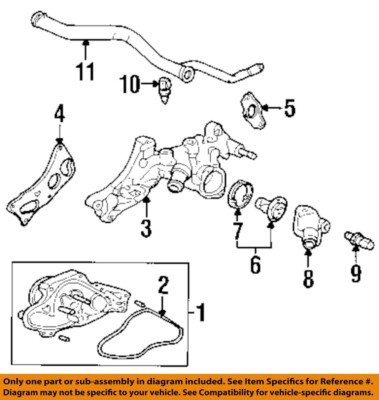 11
10
5
4
3
7
6
8
9
2
1

Only one part or sub-assembly in diagram included. See Item Specifics for Reference #.
Diagram may not be specific to your vehicle. See Compatibility for vehicle-specific diagrams.