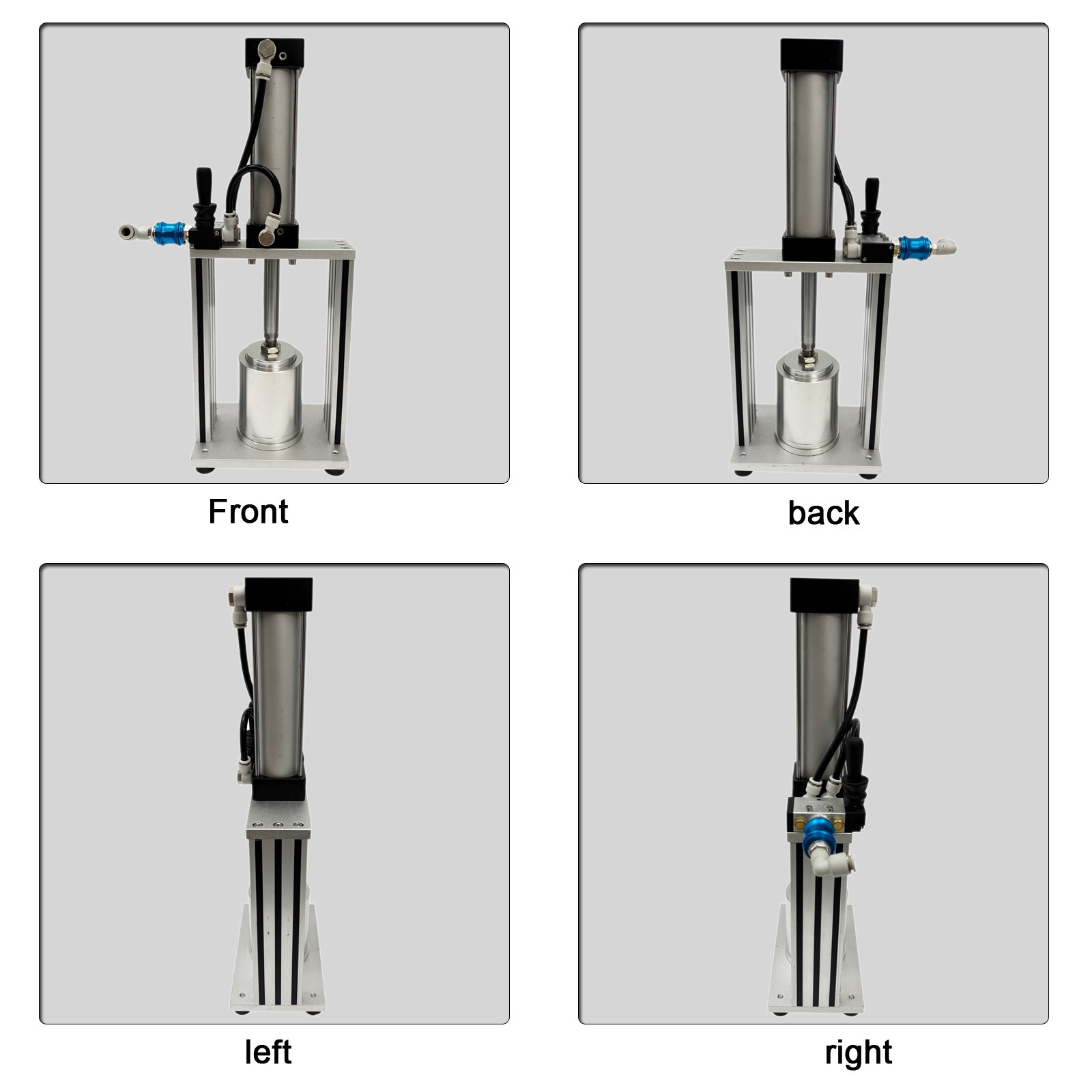 Front

back

left

right