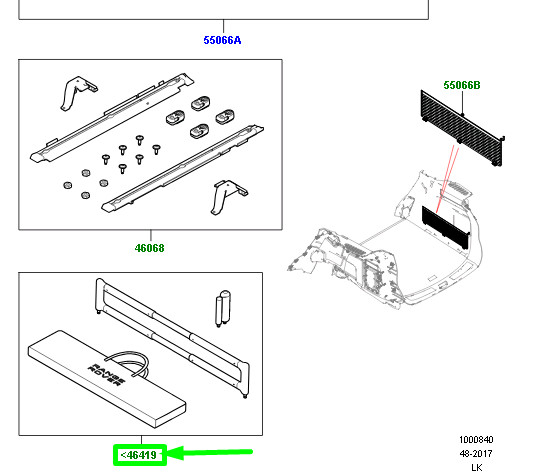 55066A

55066B

46068

RANGE ROVER

<46419

1000840
48-2017
LK