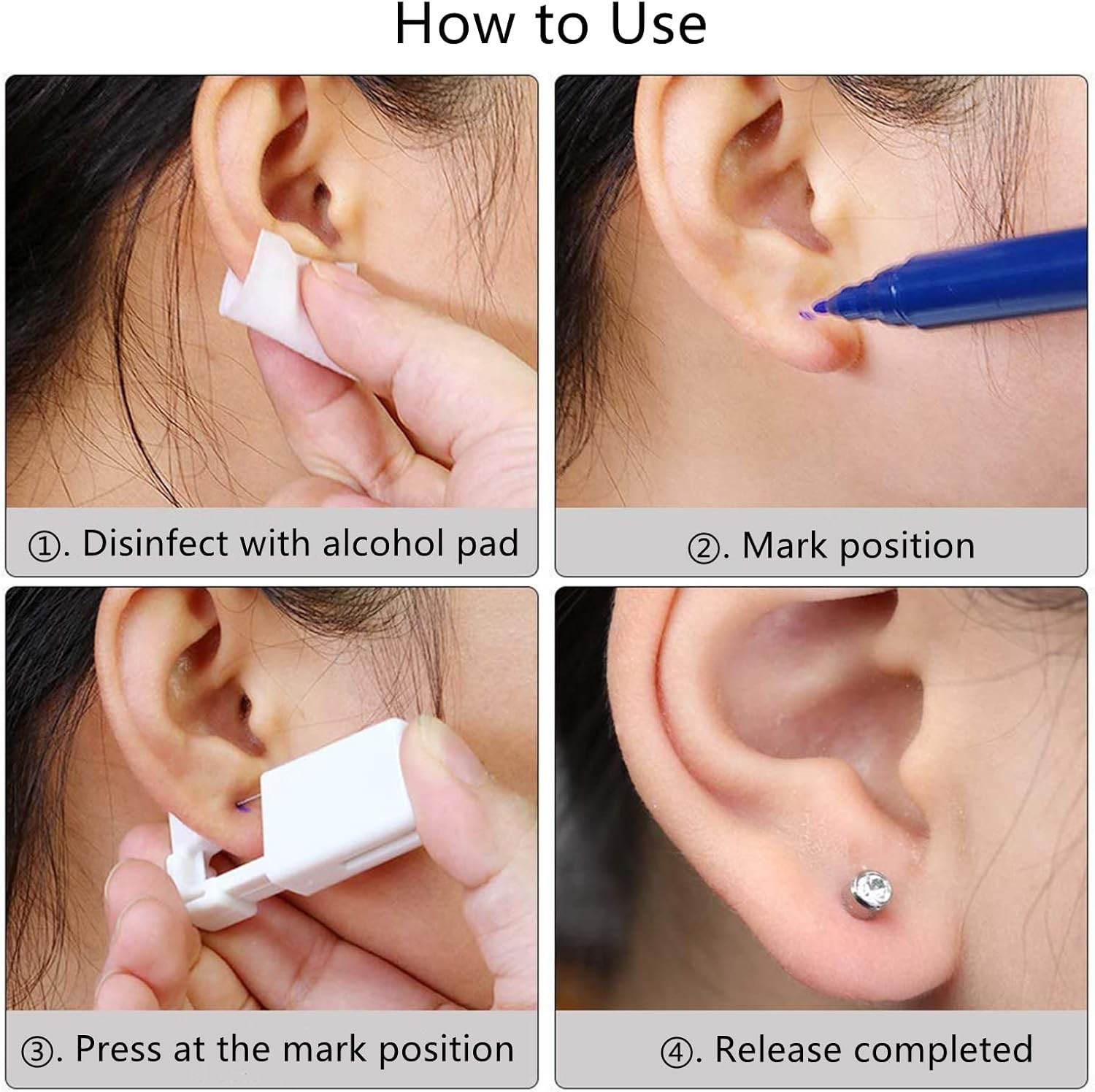 How to Use

①. Disinfect with alcohol pad

②. Mark position

③. Press at the mark position

④. Release completed