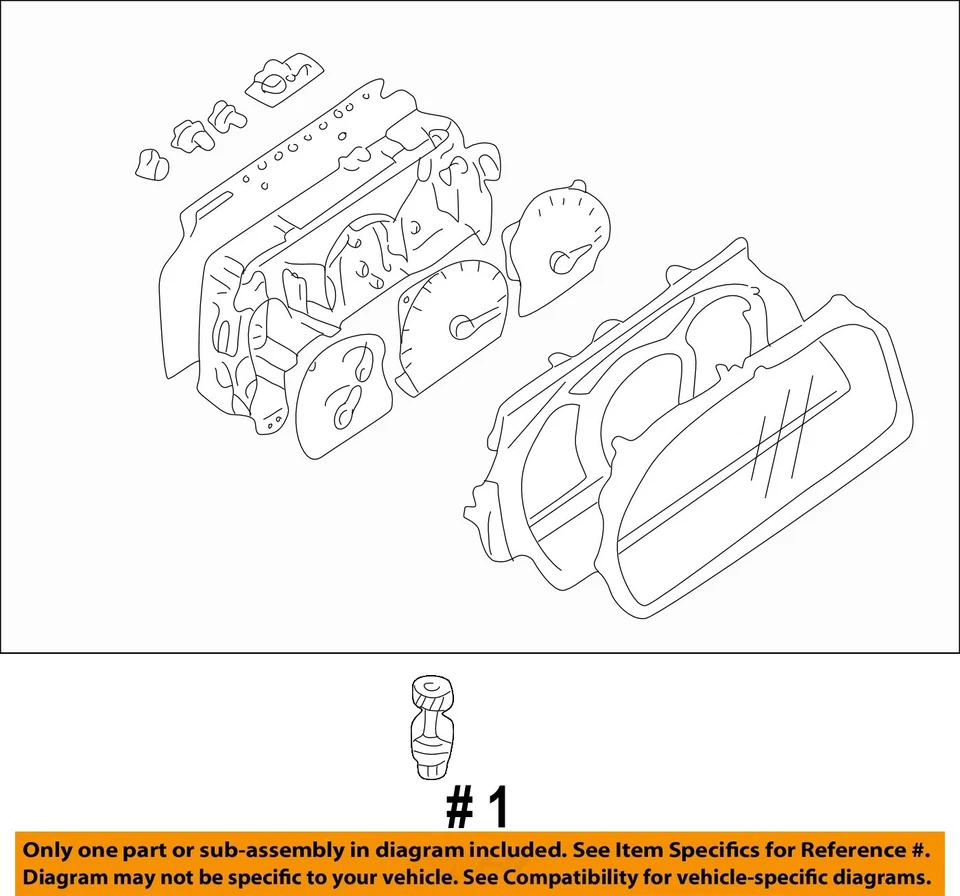 # 1

Only one part or sub-assembly in diagram included. See Item Specifics for Reference #.
Diagram may not be specific to your vehicle. See Compatibility for vehicle-specific diagrams.