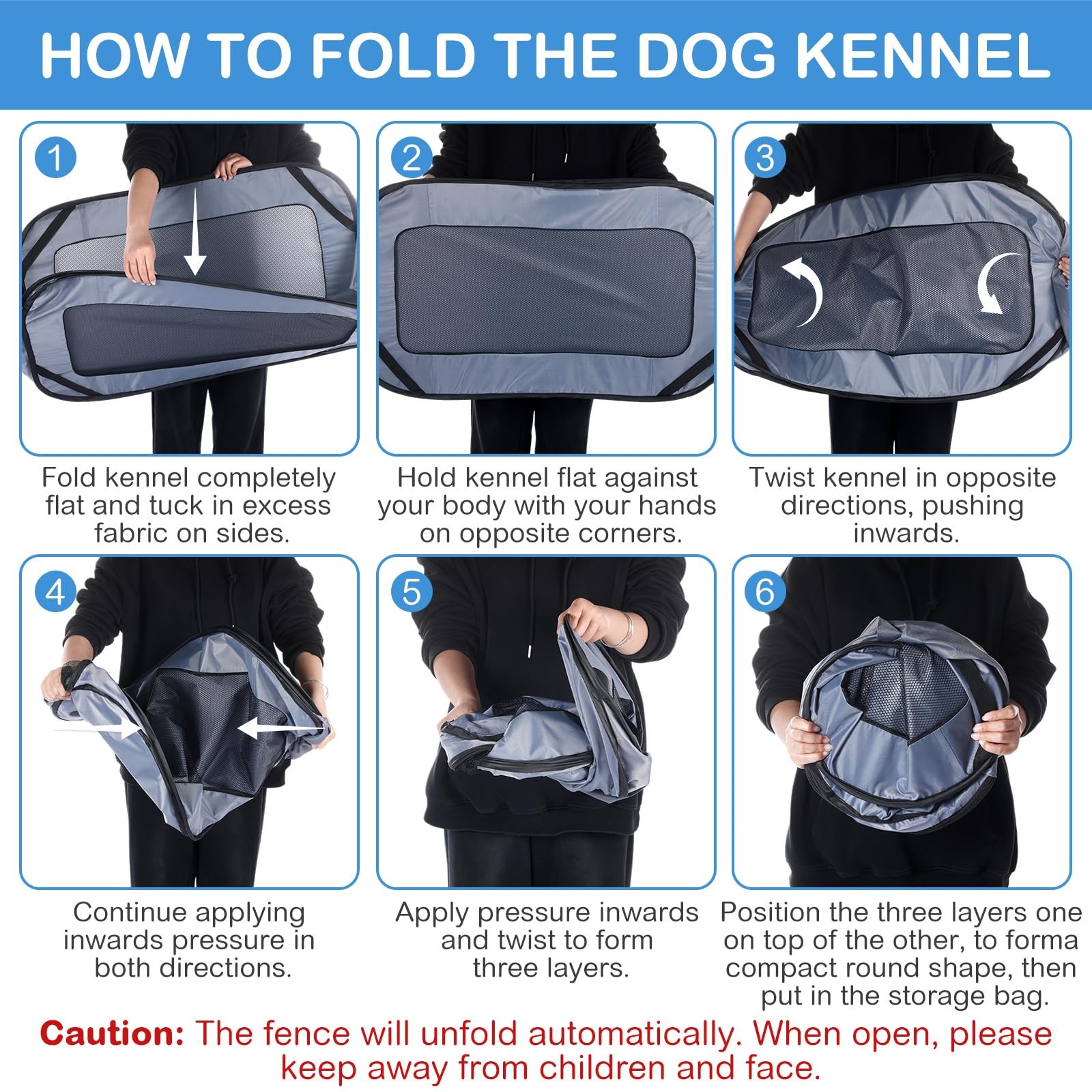 HOW TO FOLD THE DOG KENNEL

1

Fold kennel completely flat and tuck in excess fabric on sides.

2

Hold kennel flat against your body with your hands on opposite corners.

3

Twist kennel in opposite directions, pushing inwards.

4

Continue applying inwards pressure in both directions.

5

Apply pressure inwards and twist to form three layers.

6

Position the three layers one on top of the other, to forma compact round shape, then put in the storage bag.

Caution: The fence will unfold automatically. When open, please keep away from children and face.