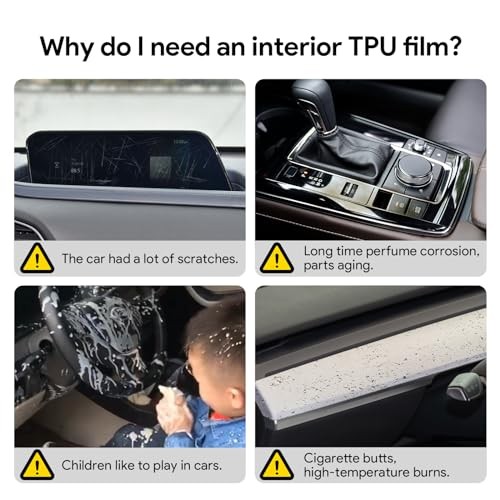 Why do I need an interior TPU film?

The car had a lot of scratches.

Long time perfume corrosion, parts aging.

Children like to play in cars.

Cigarette butts, high-temperature burns.