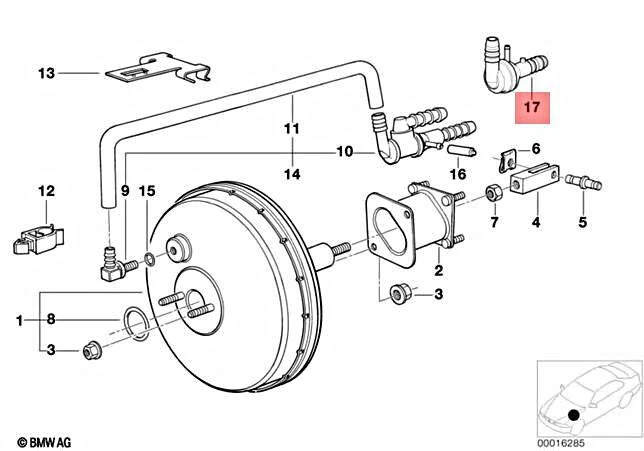 13
17
11
10
6
14
16
12
9
15
7
4
5
2
3
1
8
3
© BMW AG
00016285