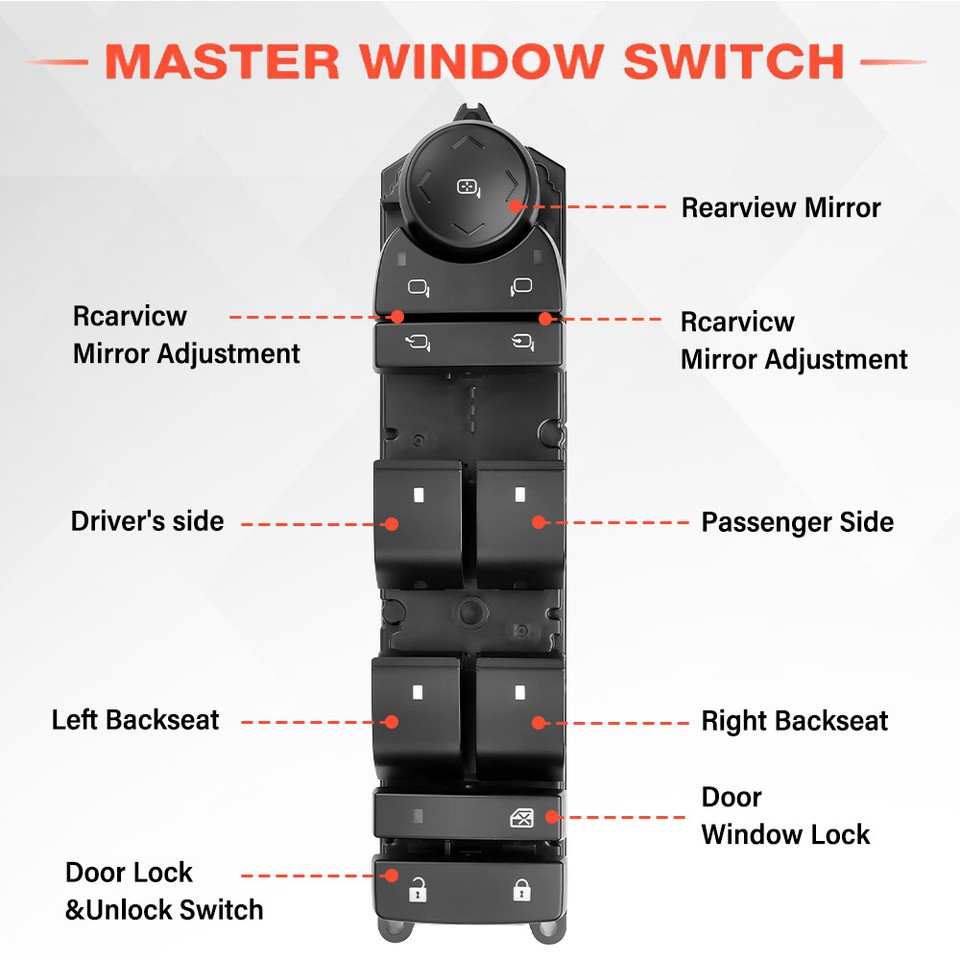 MASTER WINDOW SWITCH

Rearview Mirror

Rcarvicw Mirror Adjustment

Rcarvicw Mirror Adjustment

Driver's side

Passenger Side

Left Backseat

Right Backseat

Door Window Lock

Door Lock &Unlock Switch