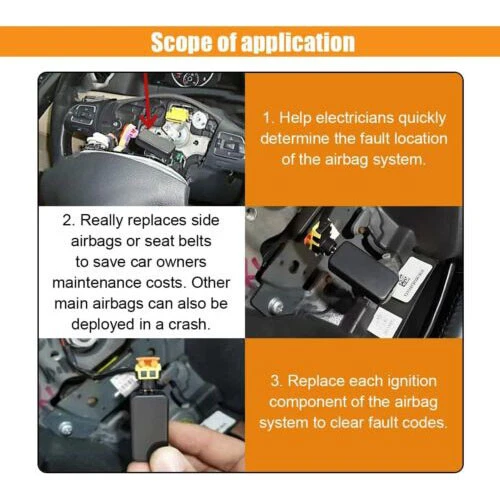 Scope of application

1. Help electricians quickly determine the fault location of the airbag system.

2. Really replaces side airbags or seat belts to save car owners maintenance costs. Other main airbags can also be deployed in a crash.

3. Replace each ignition component of the airbag system to clear fault codes.