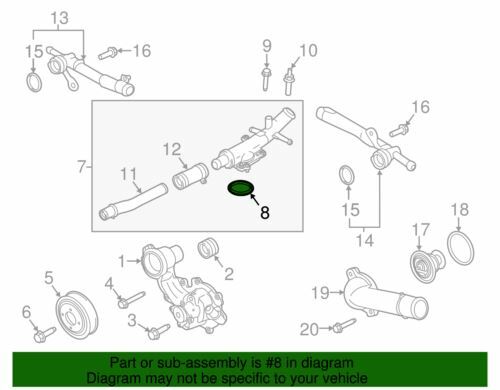 13
15
16
9
10
16
7
12
11
8
15
14
18
17
1
2
5
4
6
3
19
20

Part or sub-assembly is #8 in diagram
Diagram may not be specific to your vehicle