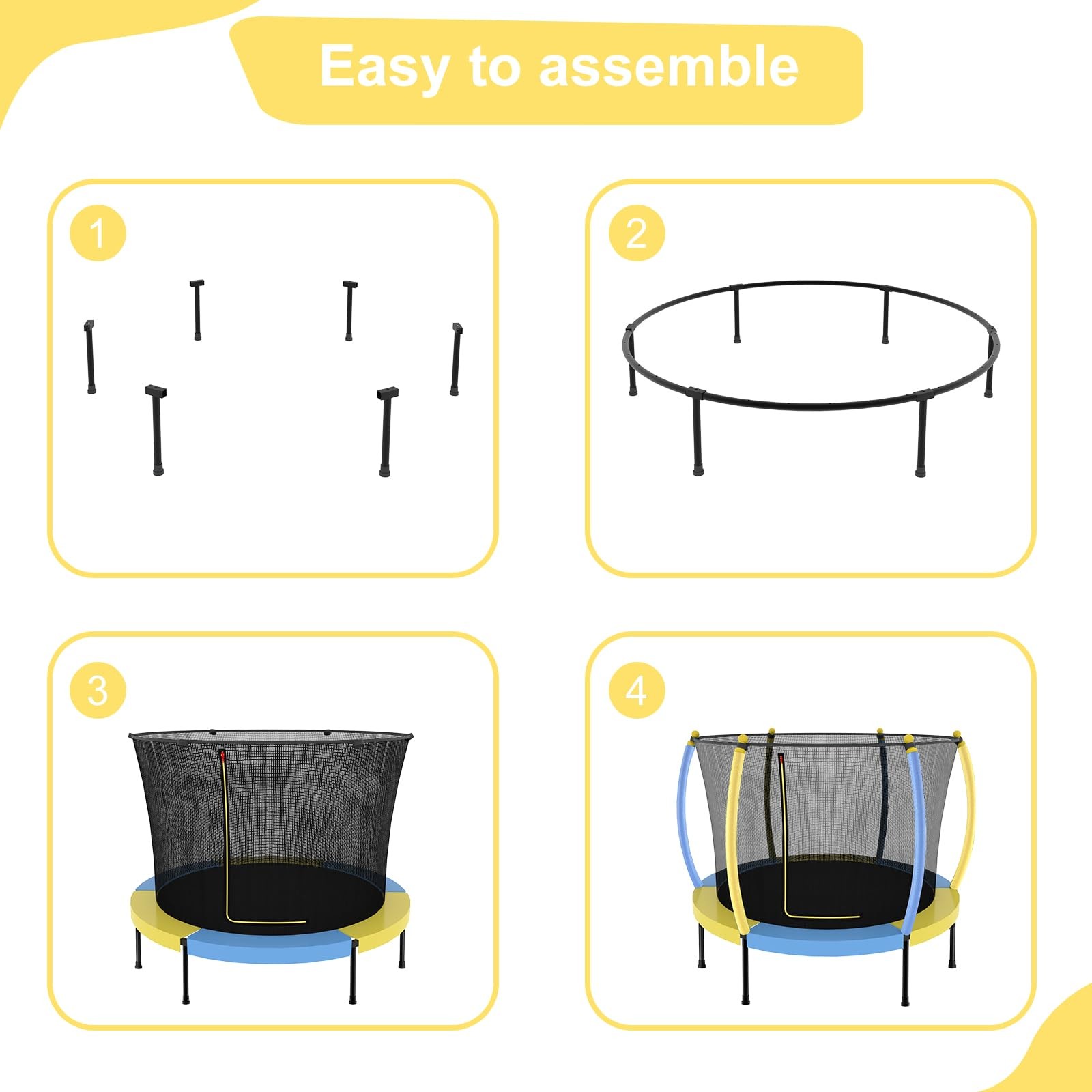 Easy to assemble

1

2

3

4